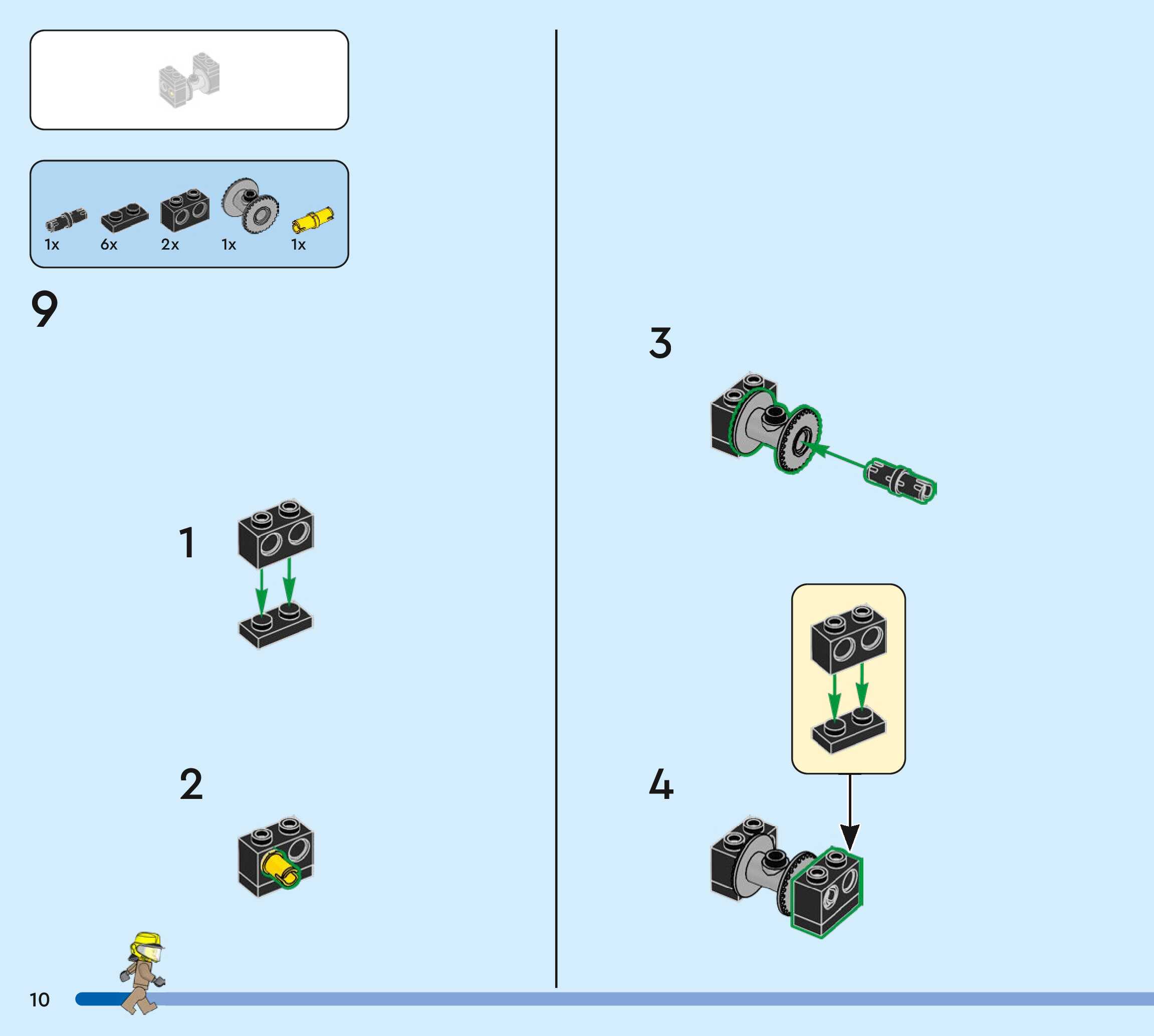 1x 6x 2x 1x 1x

9

1

2

3

4

10