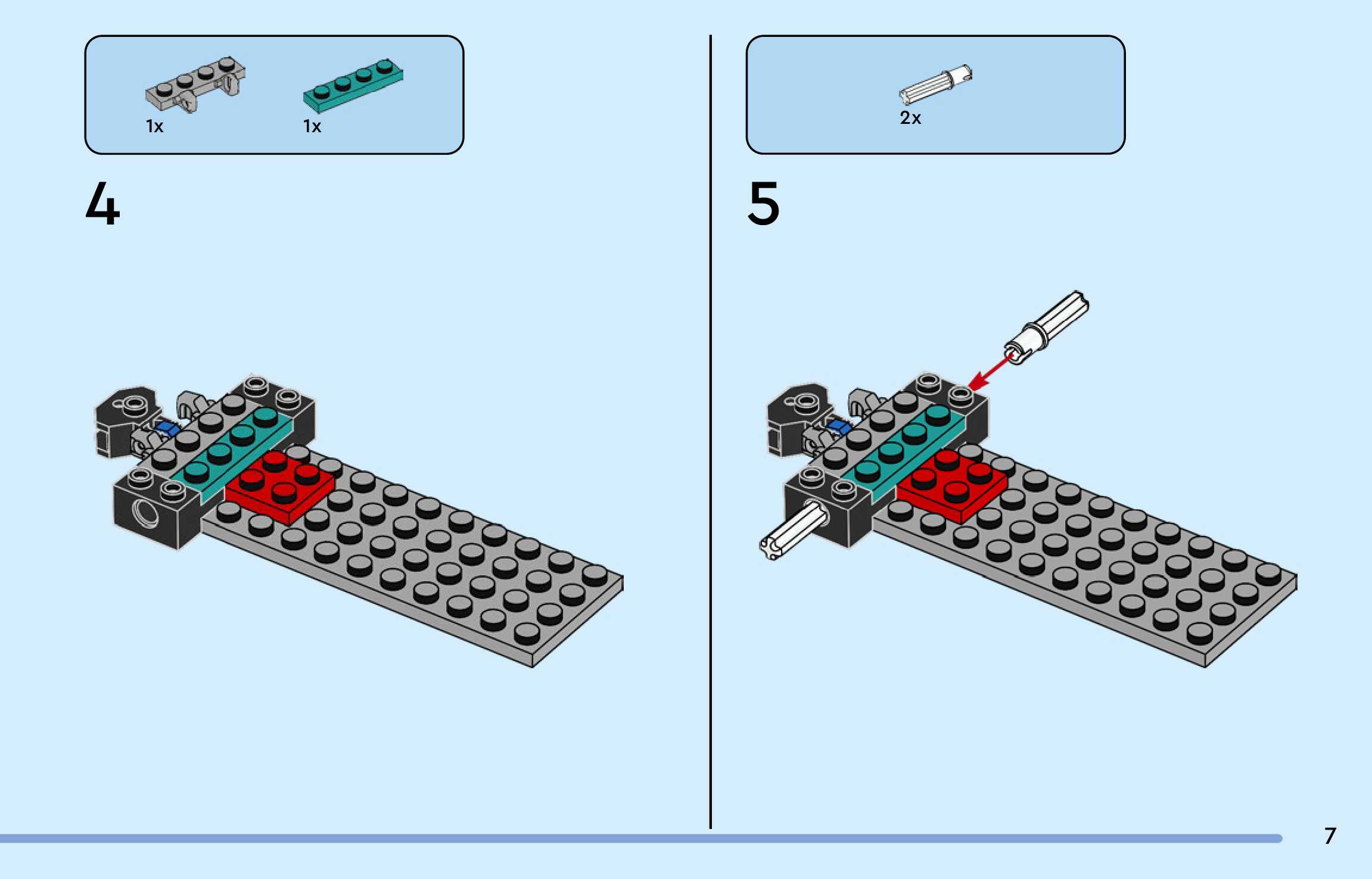 1x
1x

4

2x

5

7