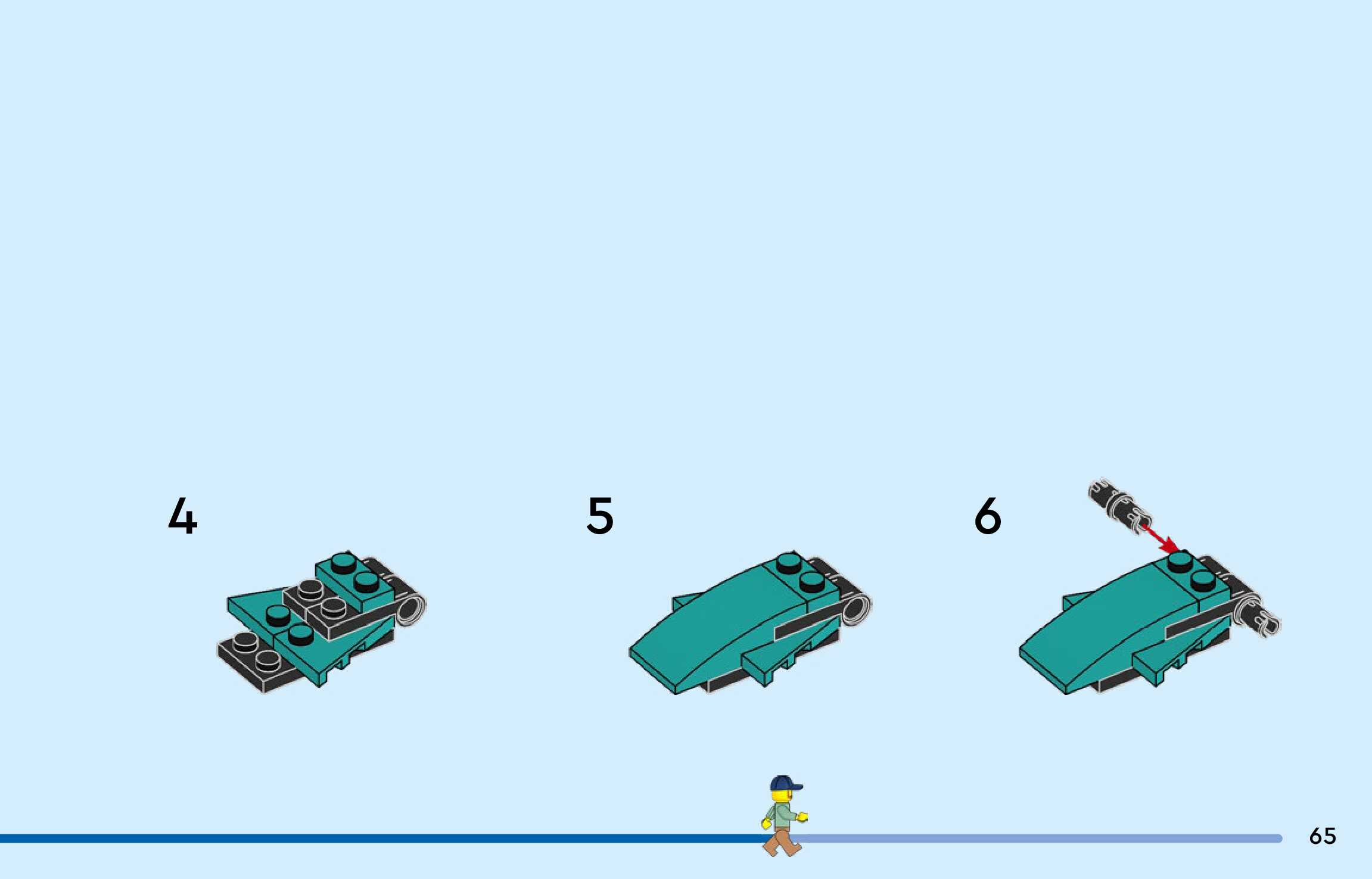 4

5

6

65