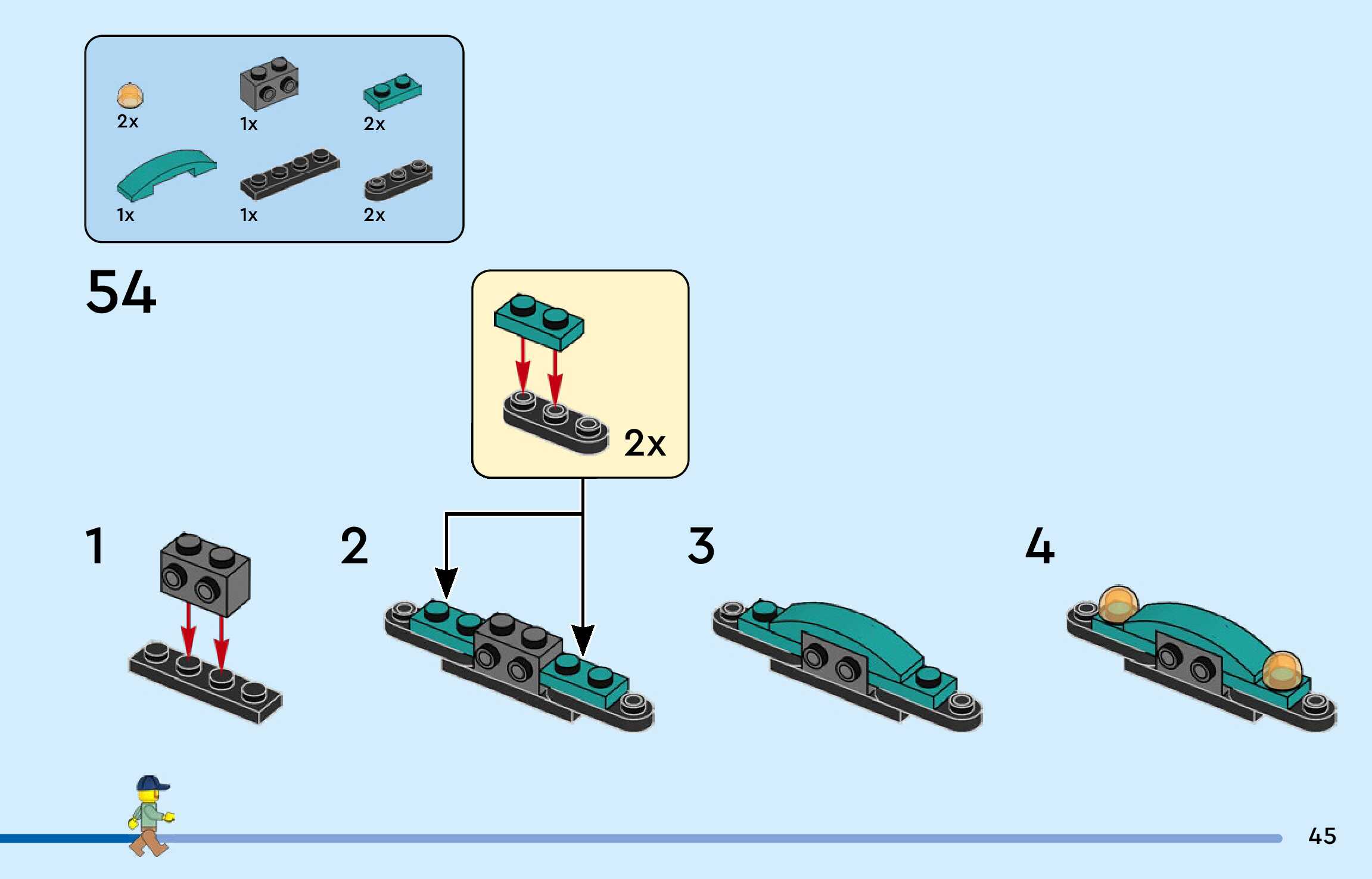 2x
1x
2x
1x
1x
2x

54

2x

1

2

3

4

45