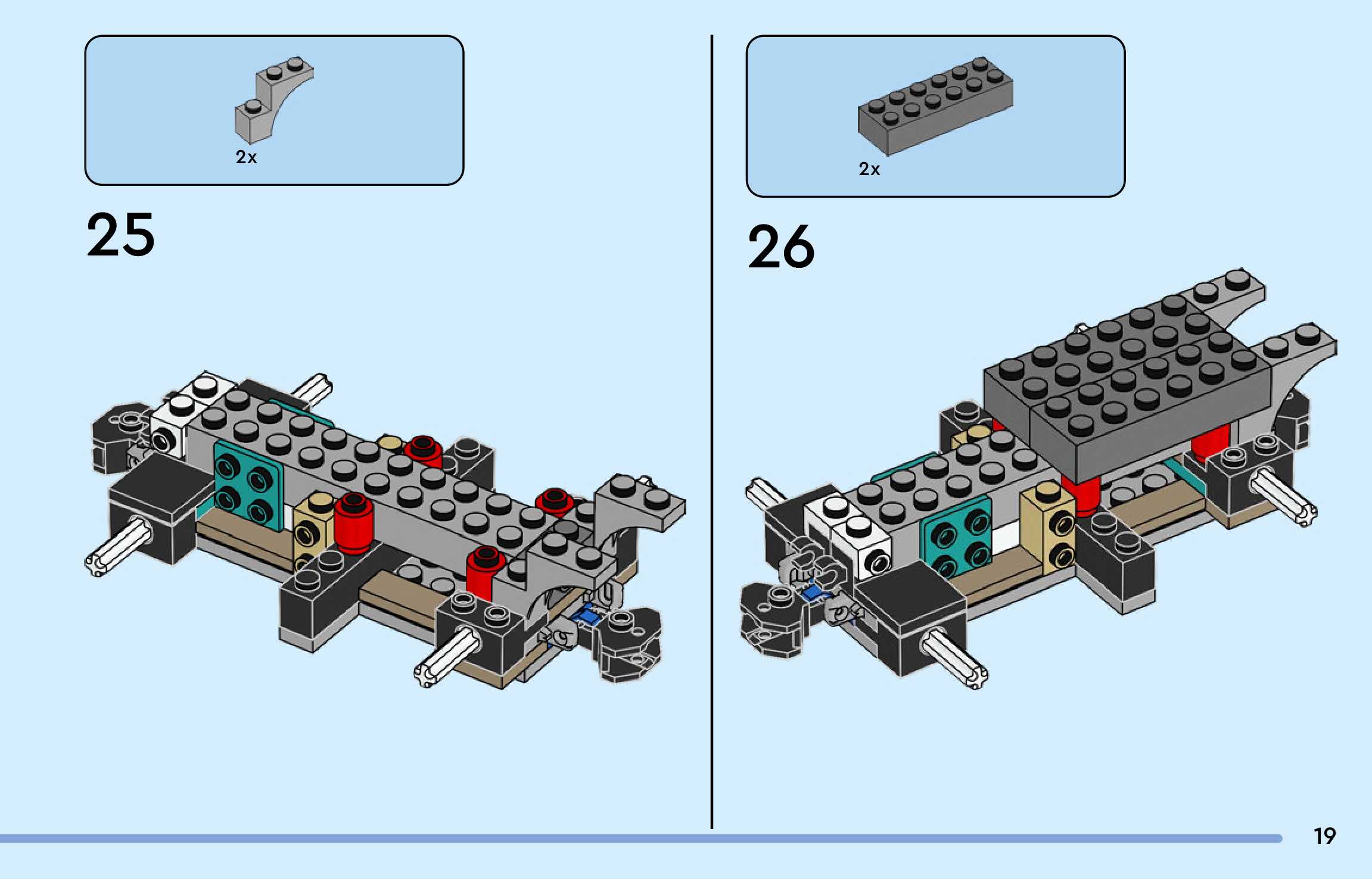 2x

25

2x

26

19