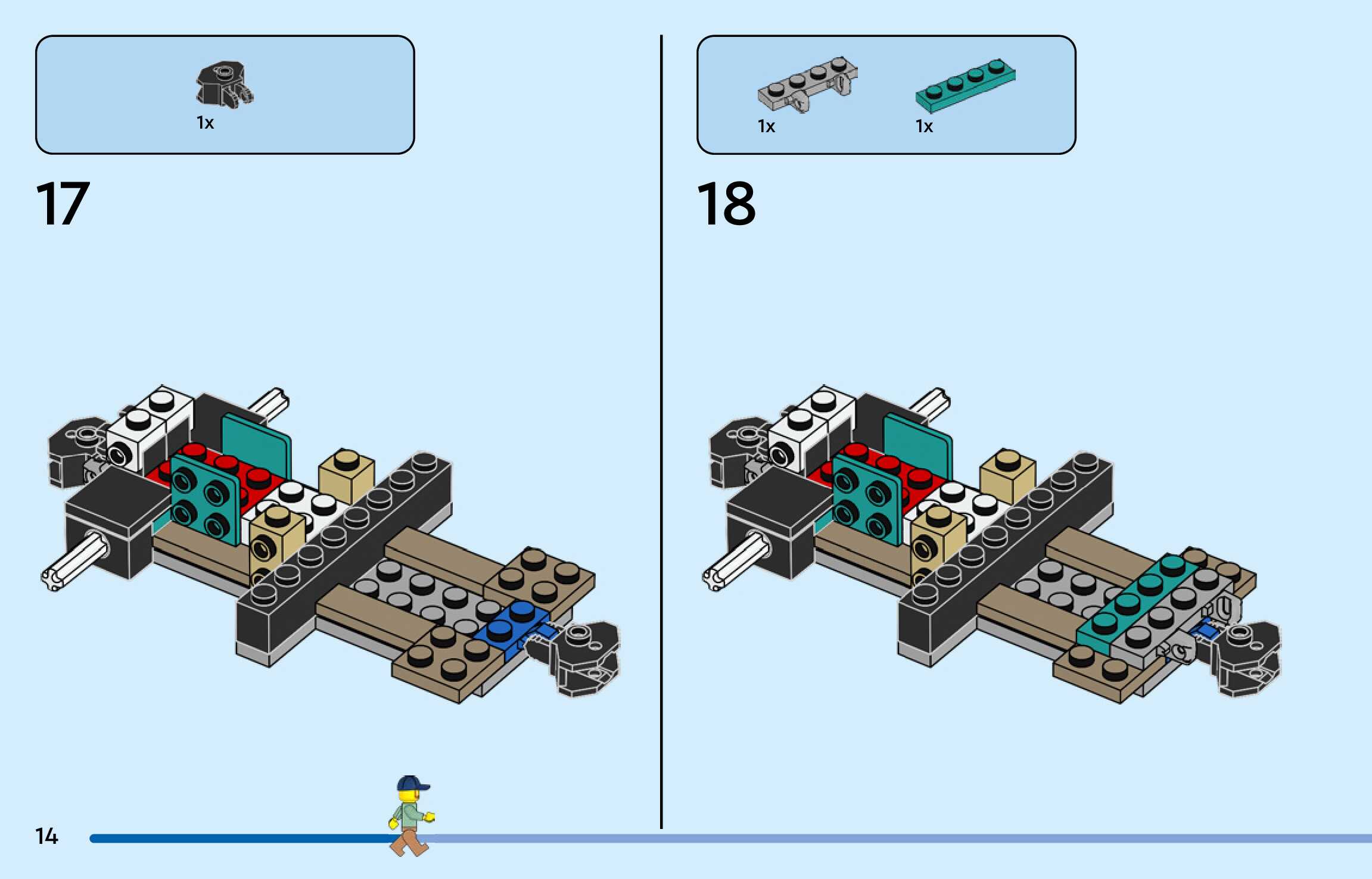 1x

17

1x

1x

18

14