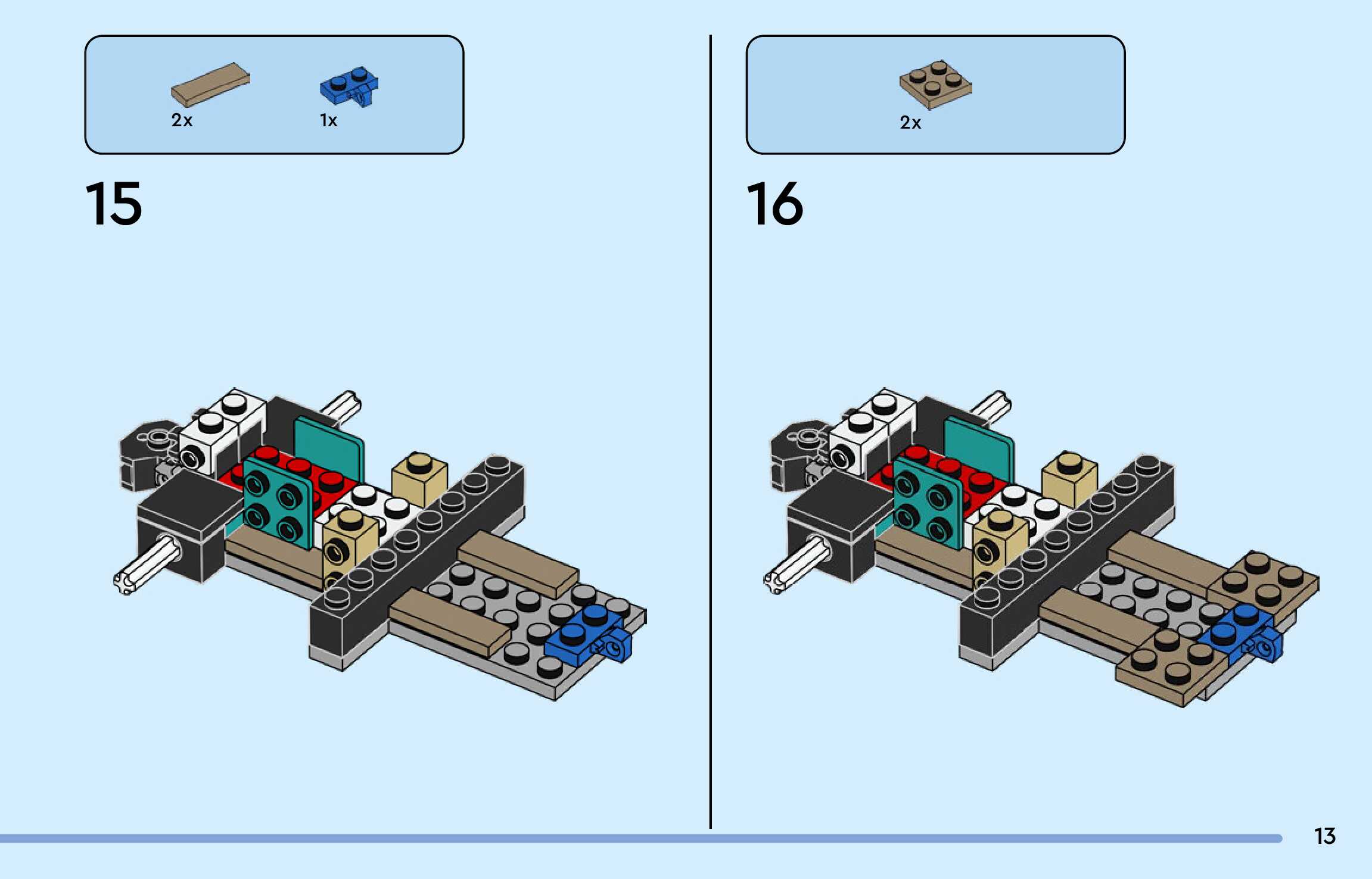 2x

1x

15

2x

16

13