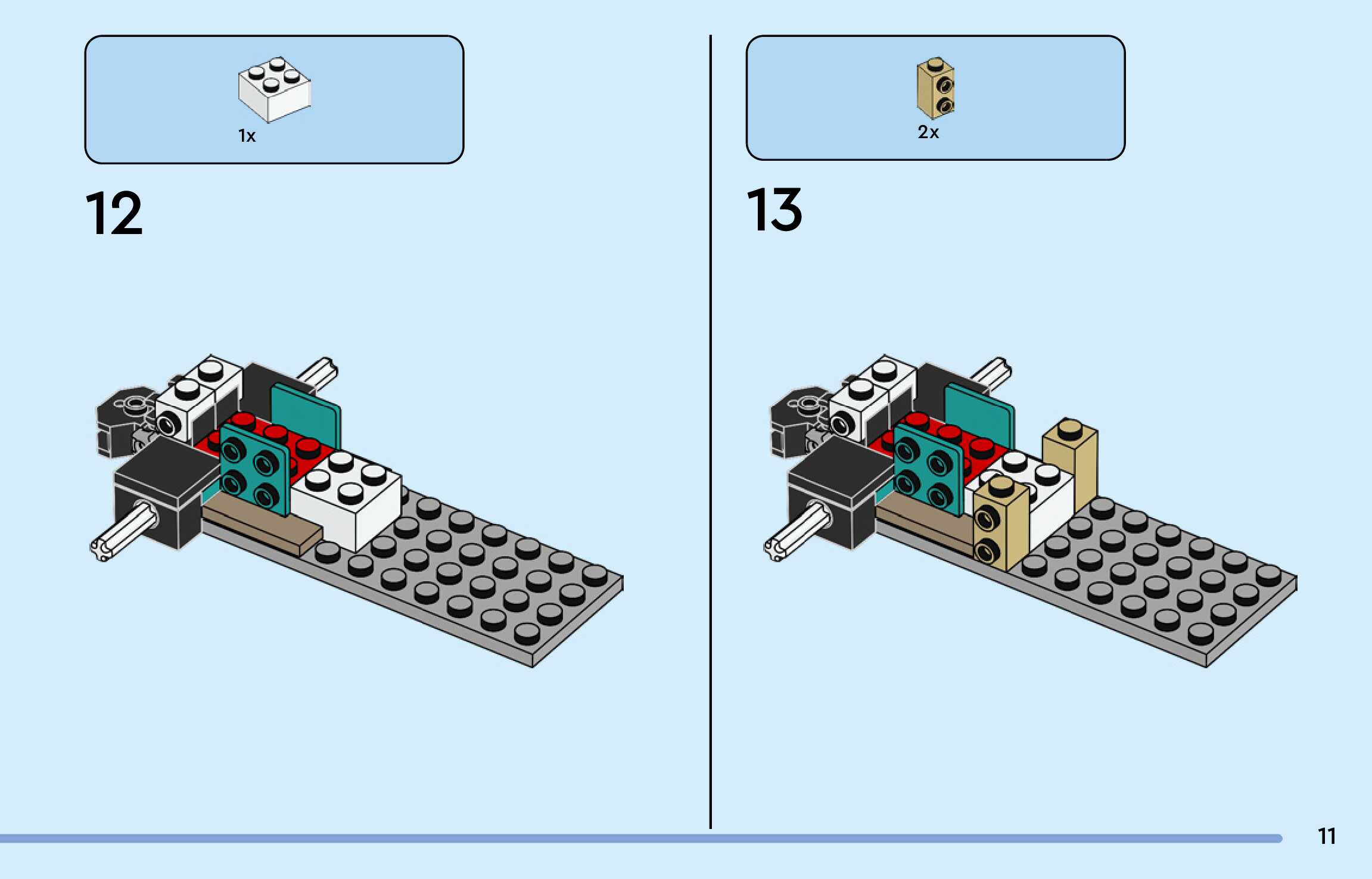 1x

12

2x

13

11