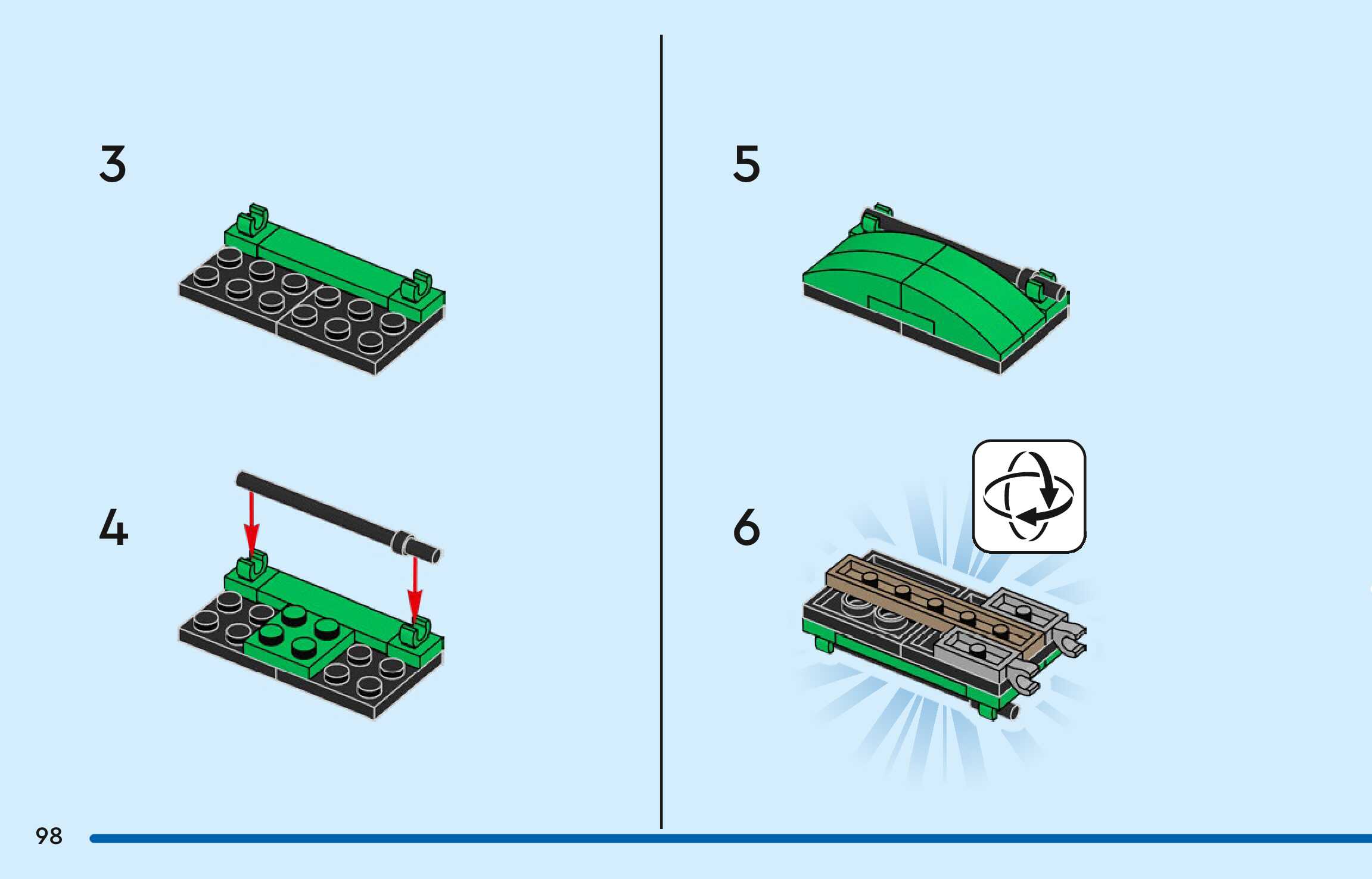 3

4

5

6

98