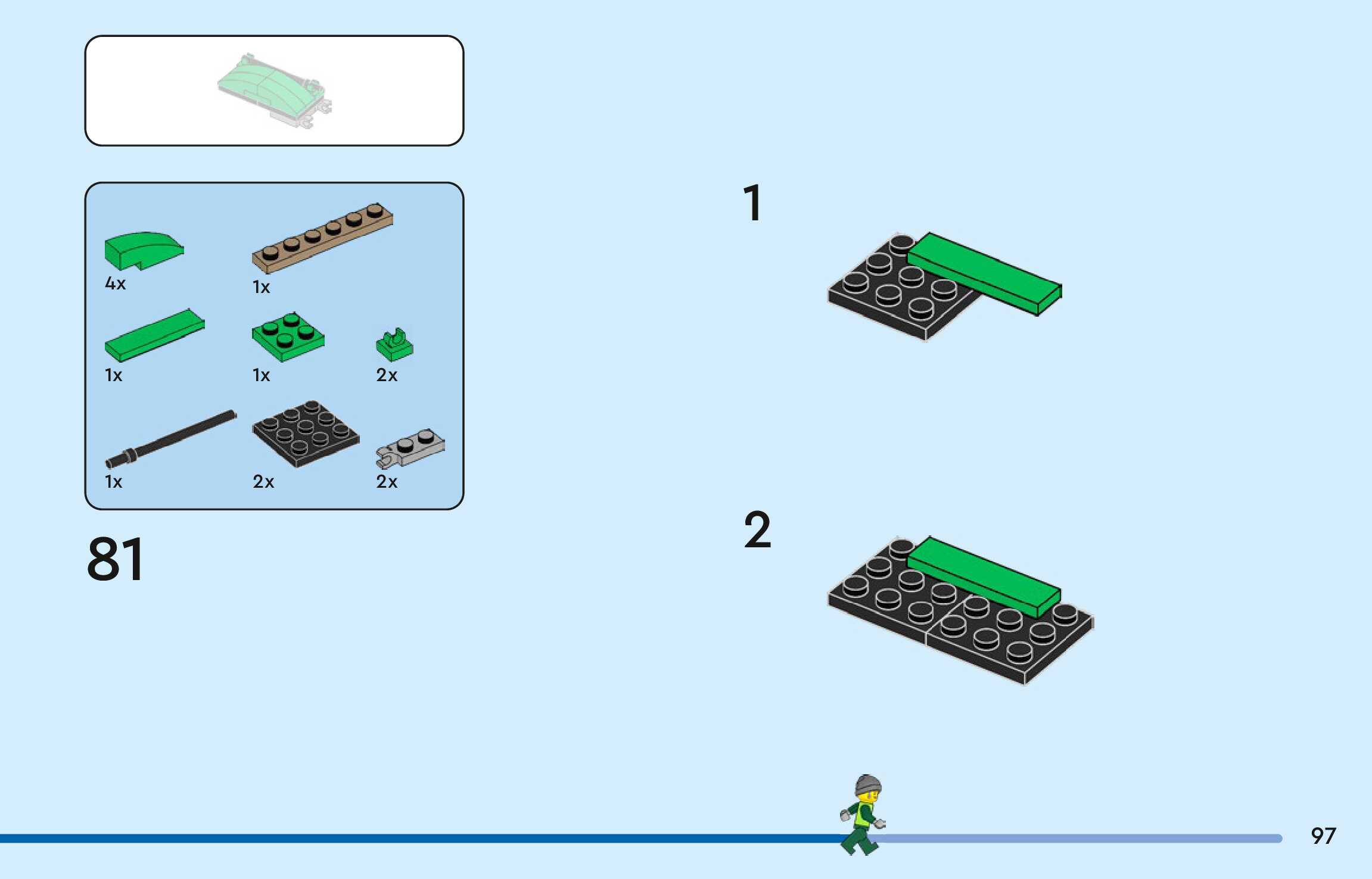 4x
1x
1x
1x
2x
1x
2x
2x

81

1

2

97