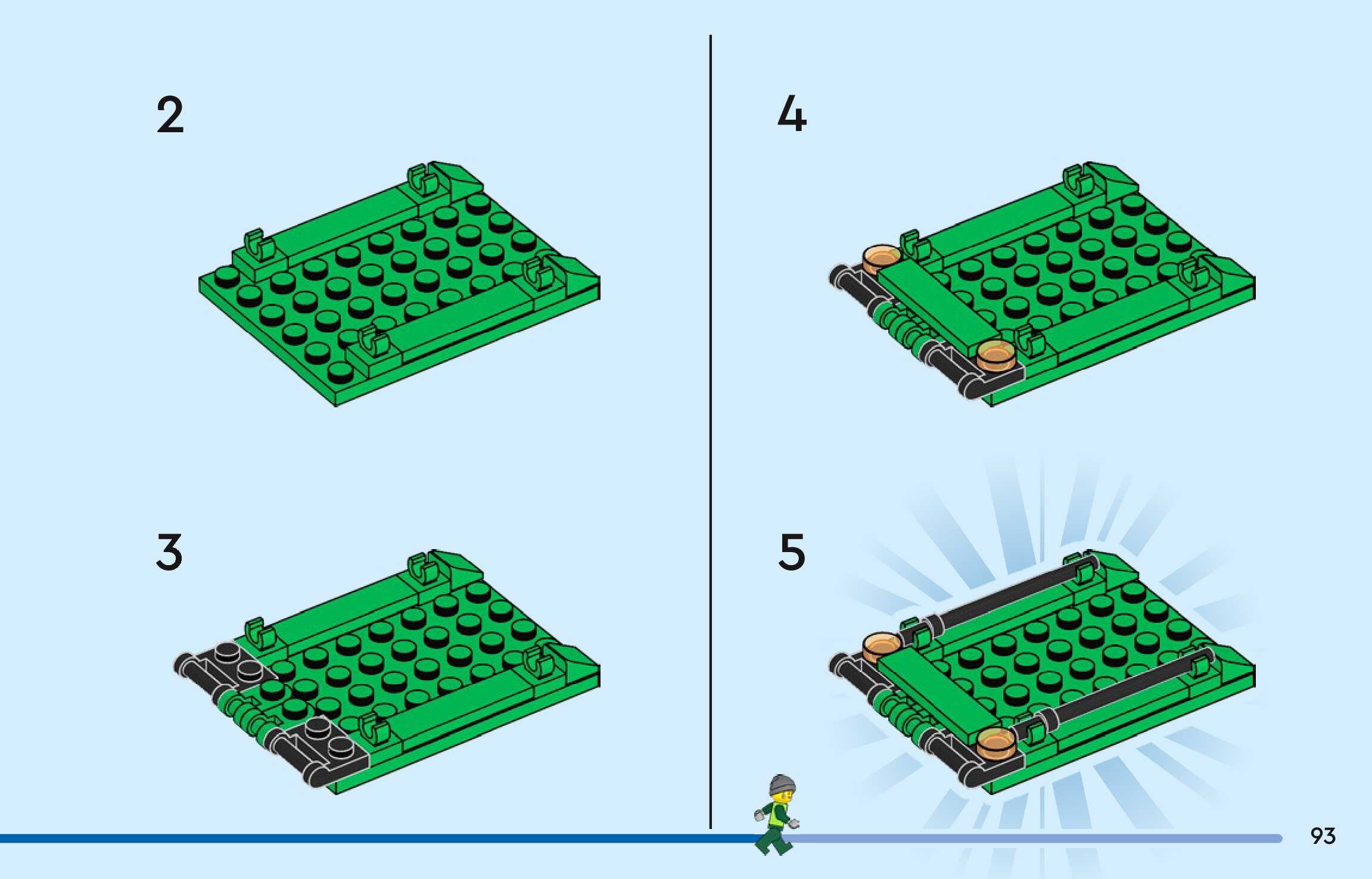 2

3

4

5

93