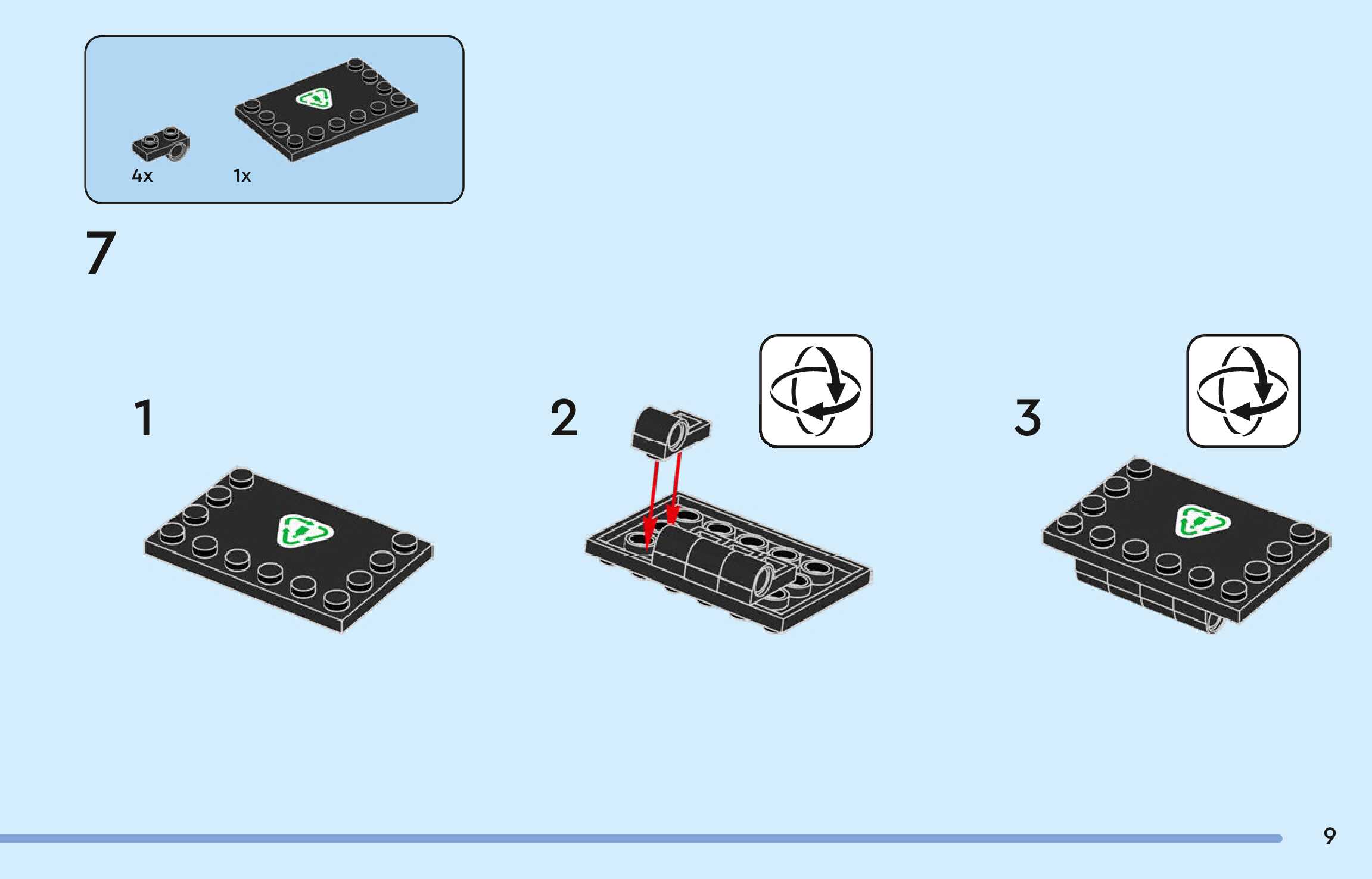 4x
1x

7

1

2

3

9