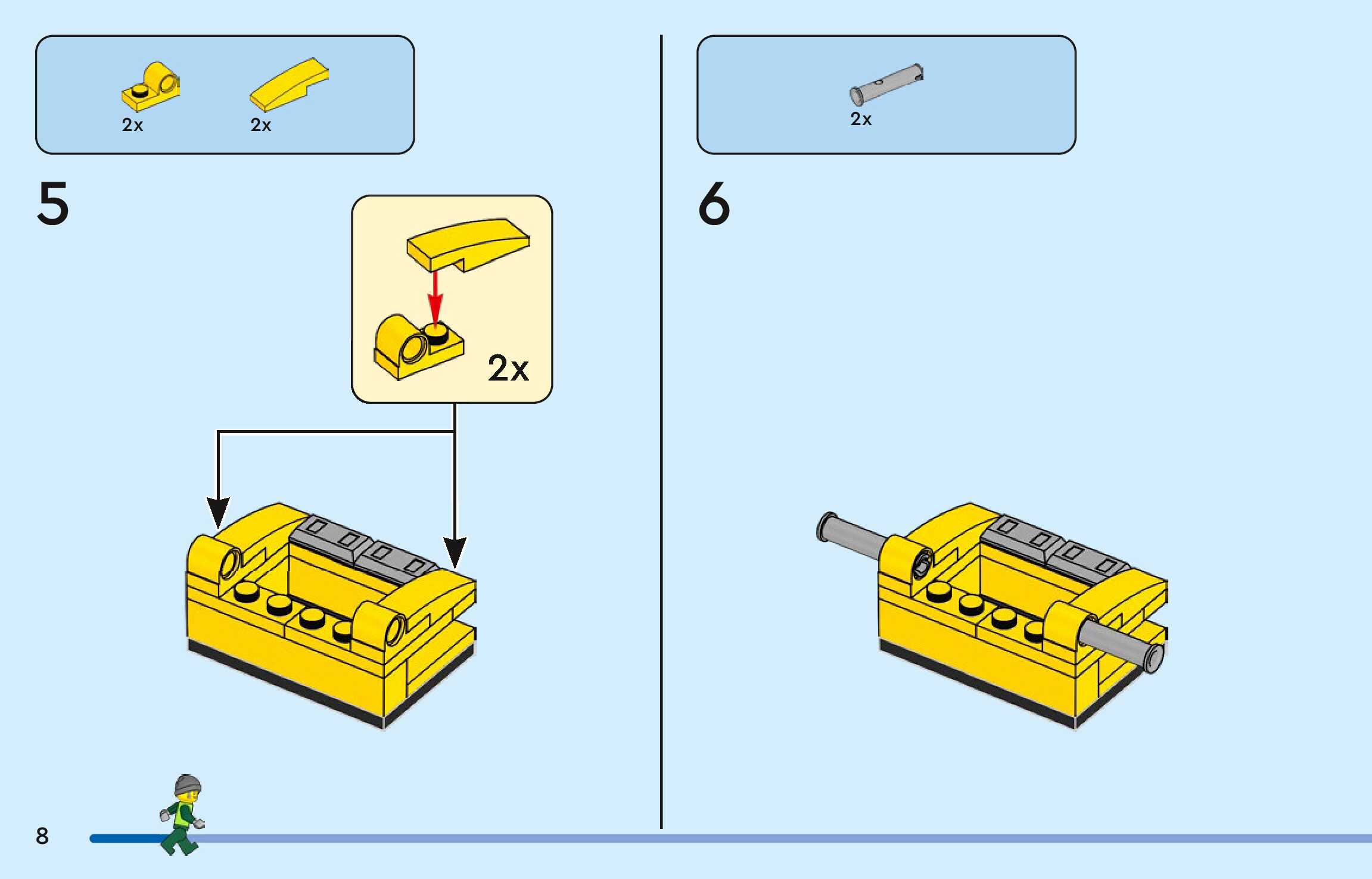 2x 2x

5

2x

2x

6

8