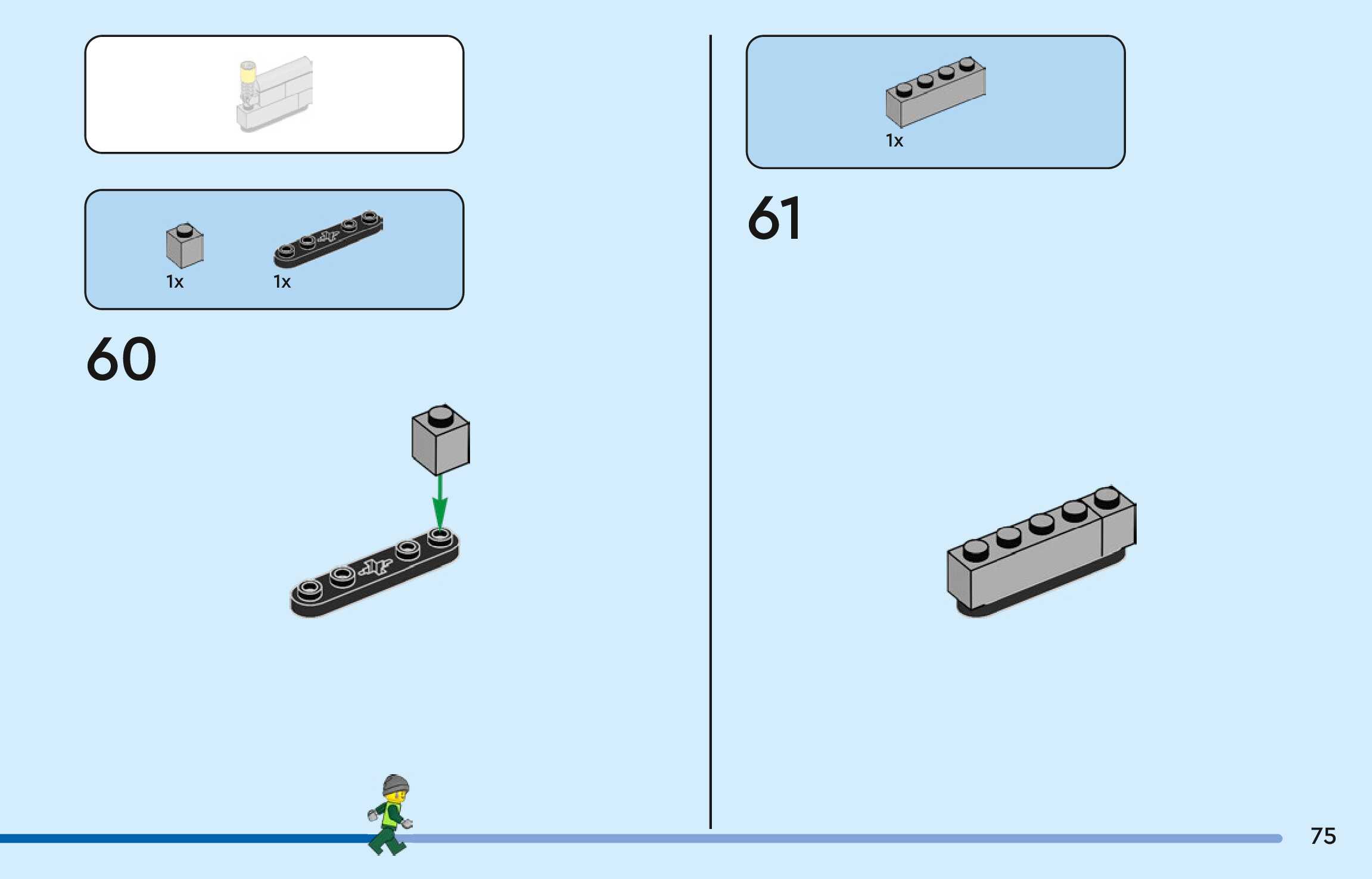 1x

1x

60

1x

61

75