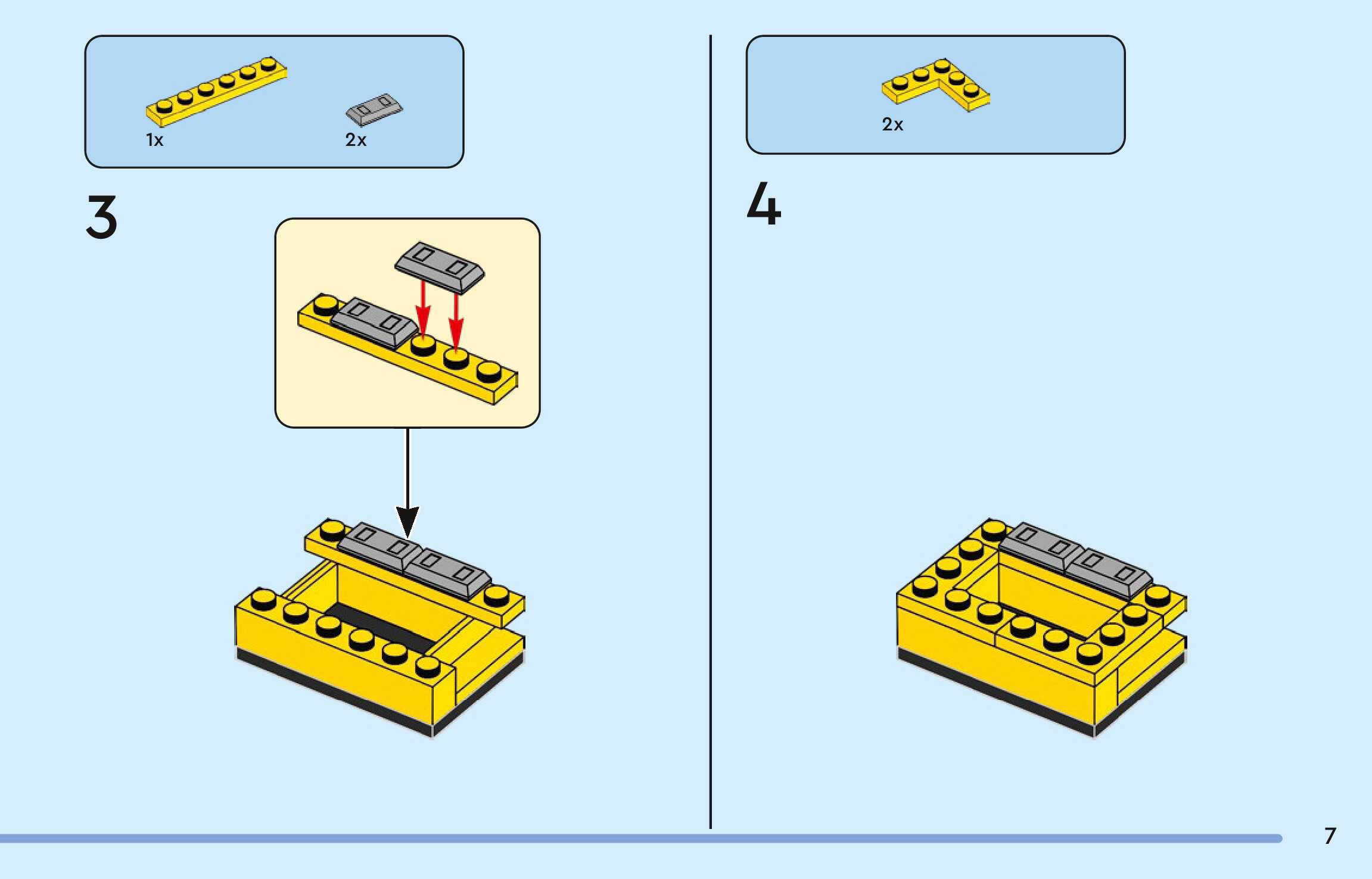 1x

2x

3

2x

4

7