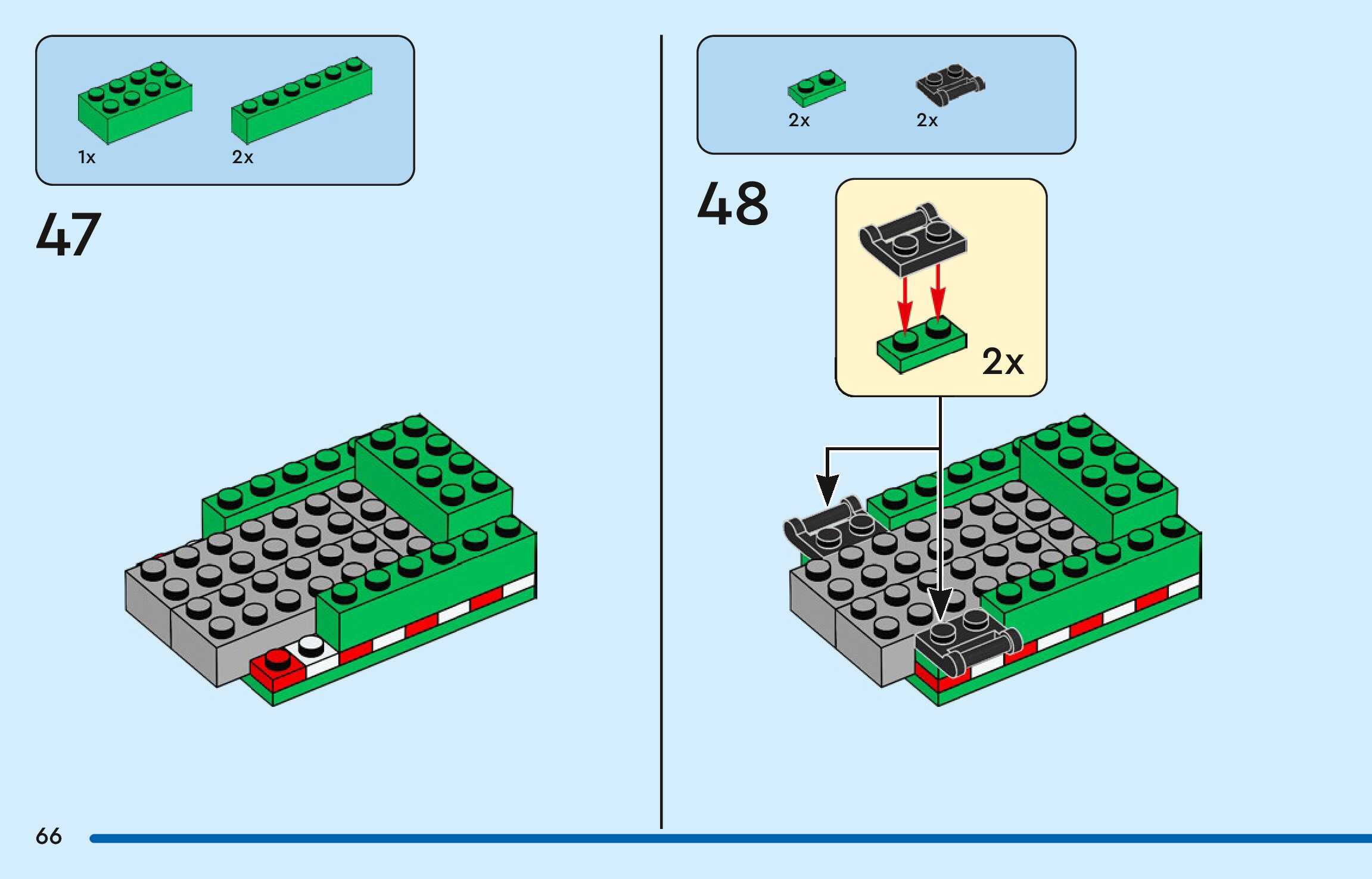 1x

2x

47

2x

2x

48

2x

66