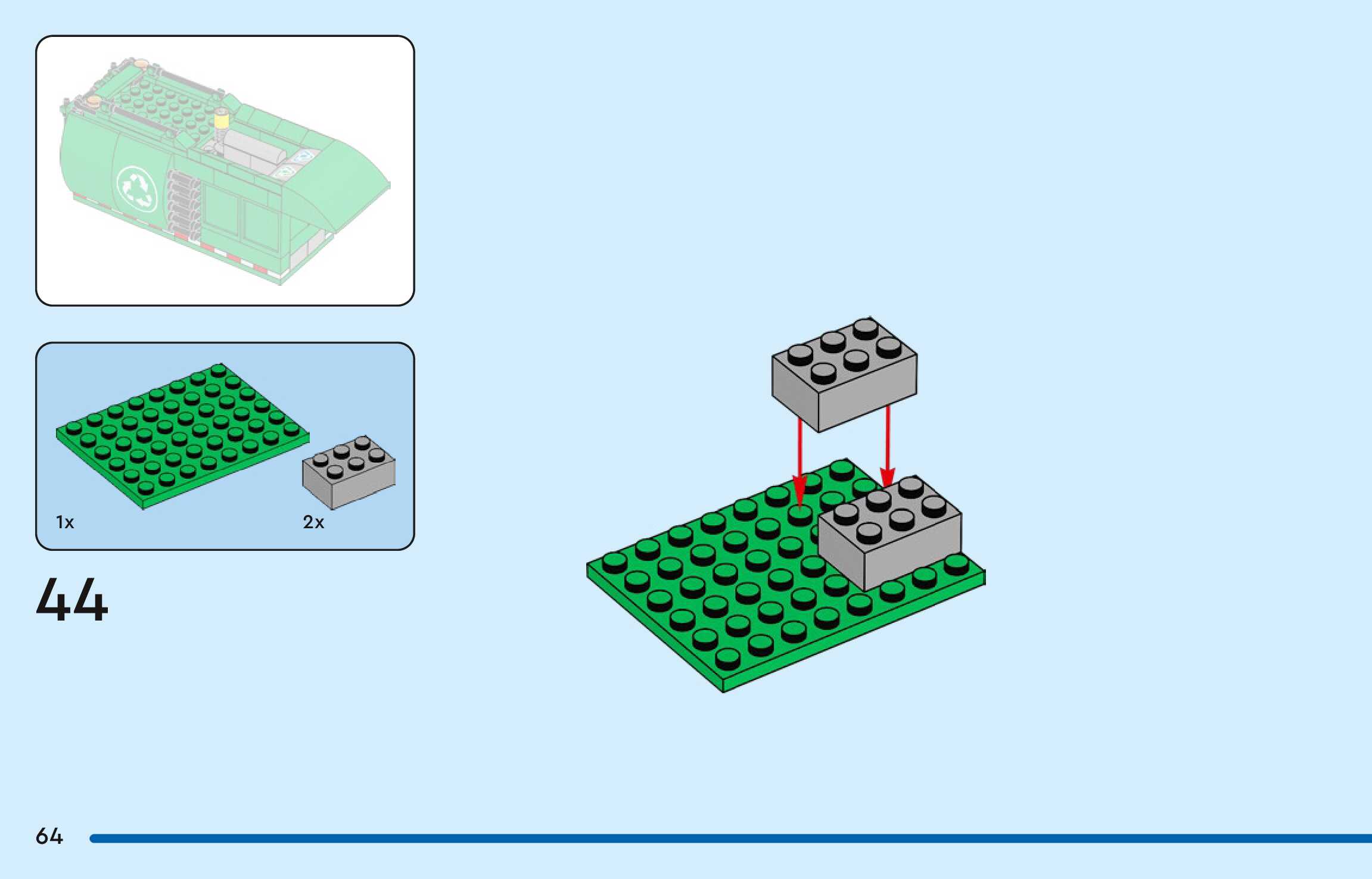 1x

2x

44

64