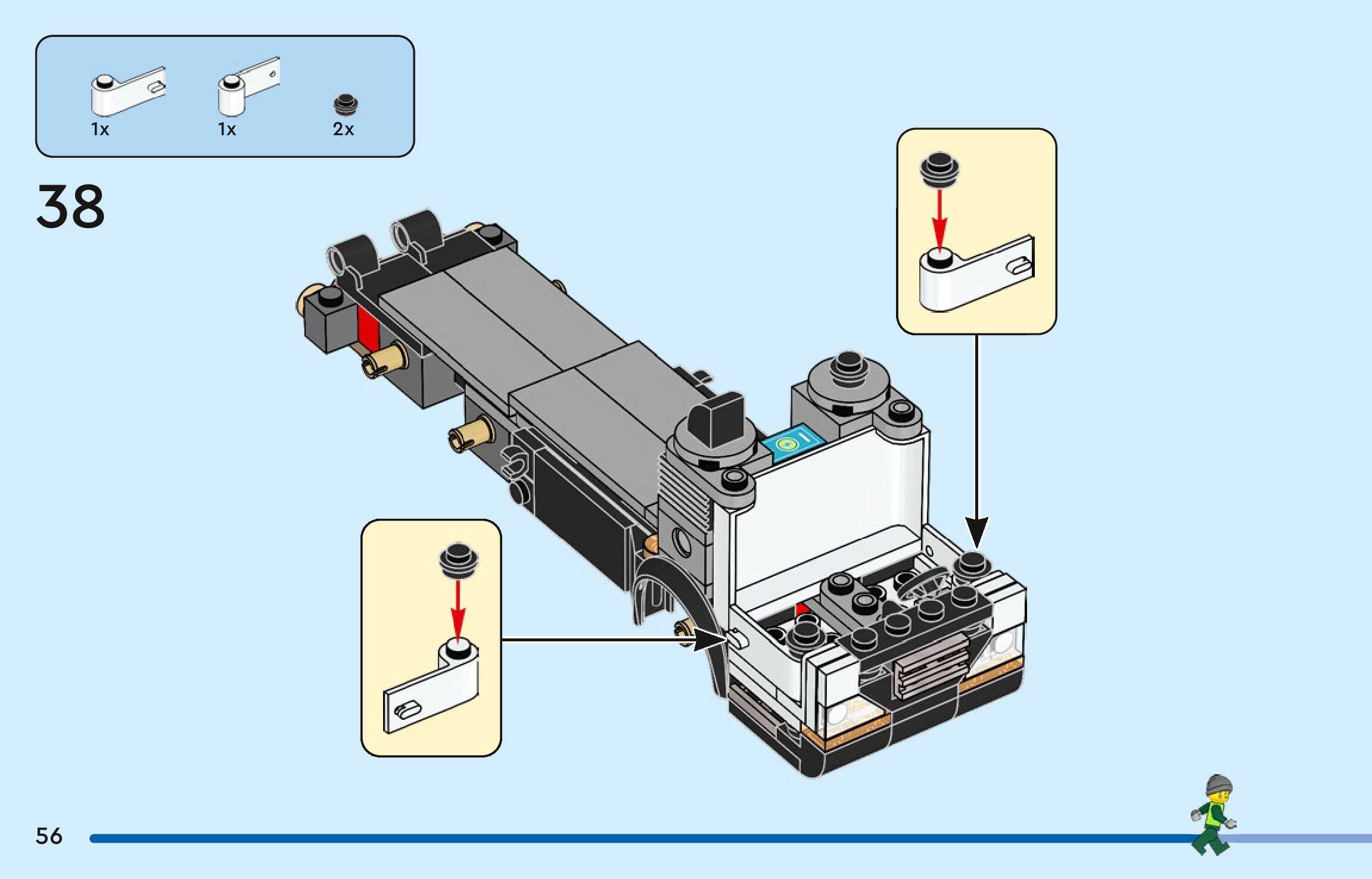 1x 1x 2x

38

56