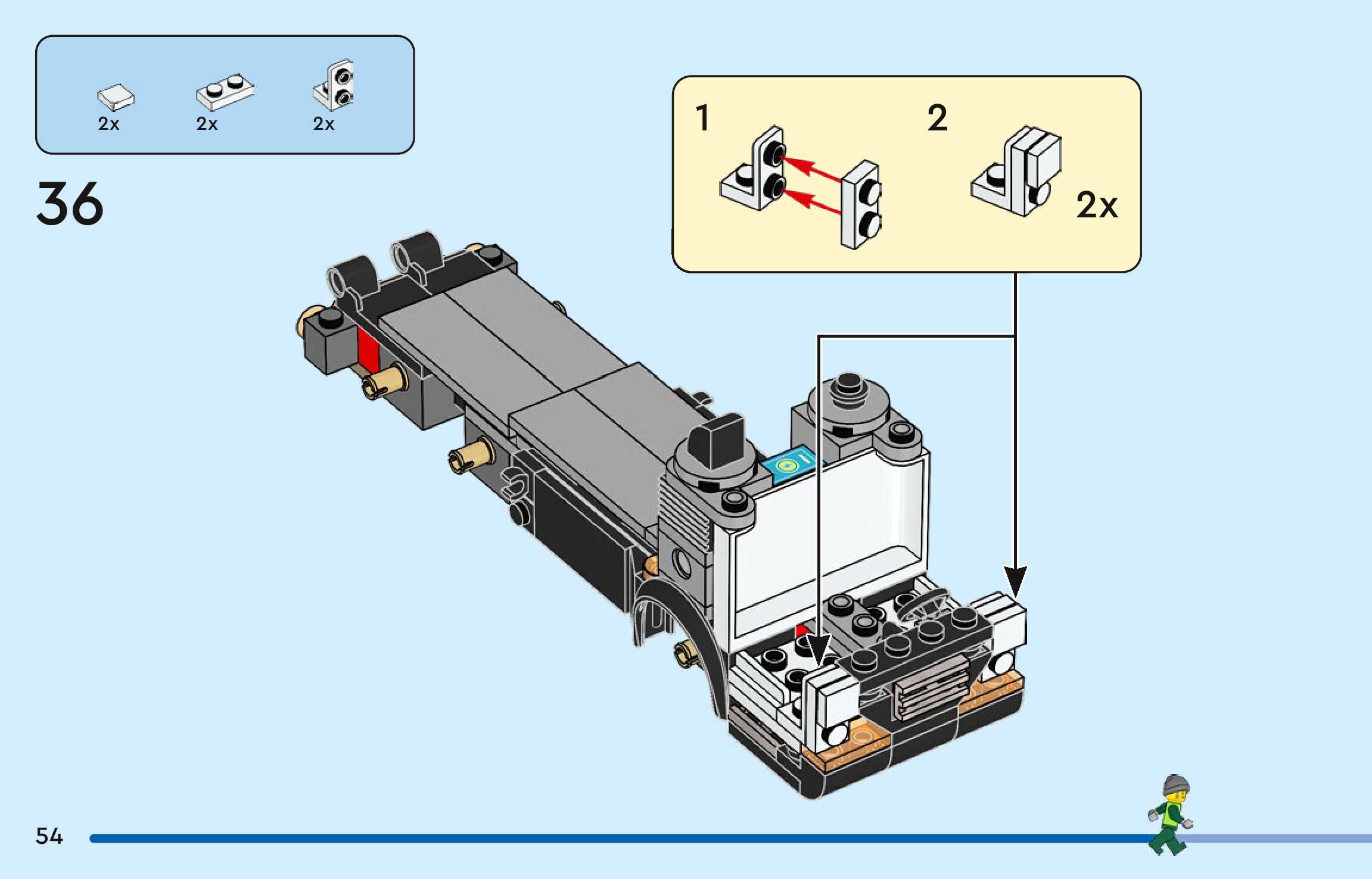 2x 2x 2x

36

1

2

2x

54