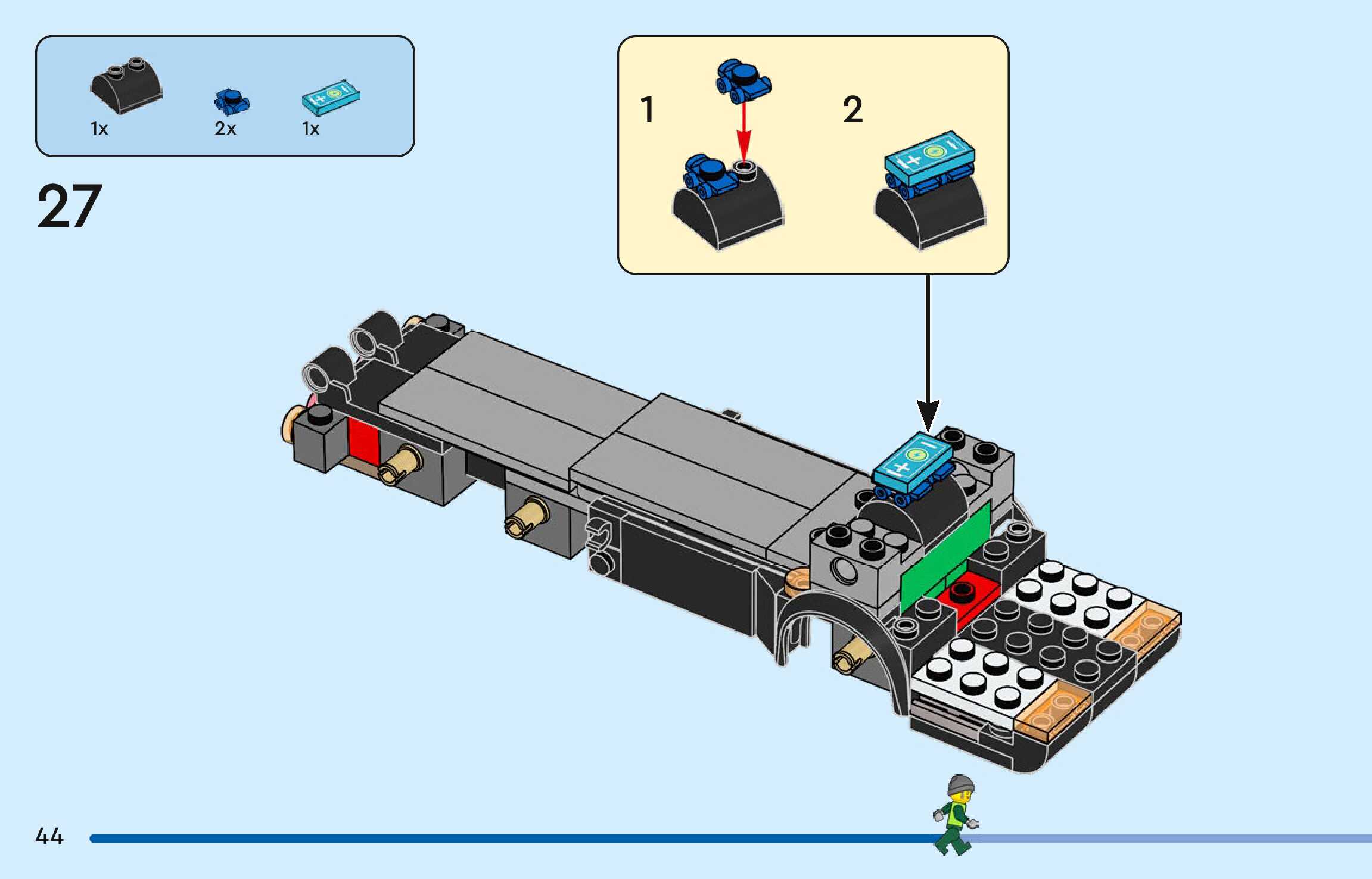 1x
2x
1x

27

1
2

44