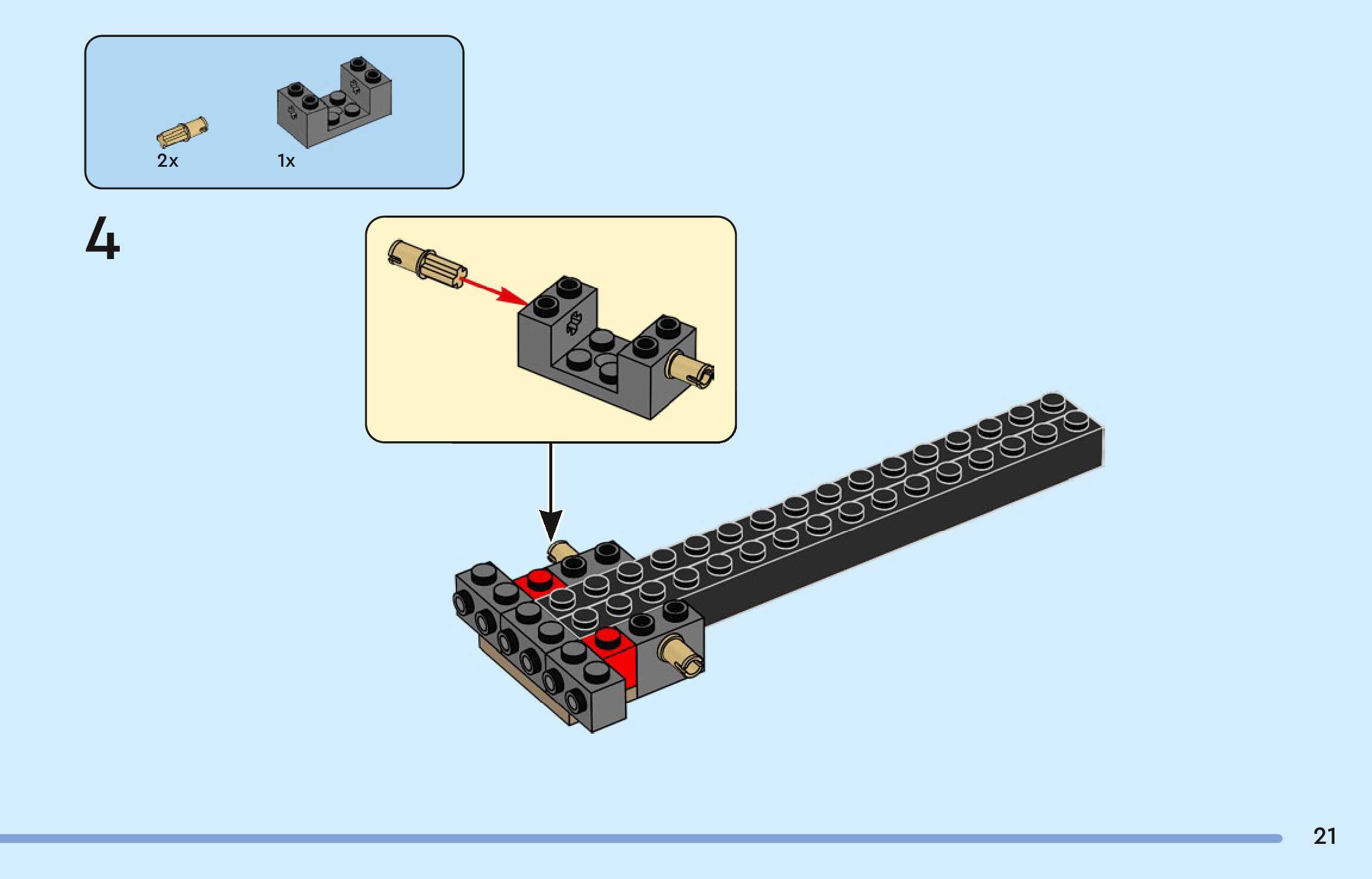 2x
1x

4

21