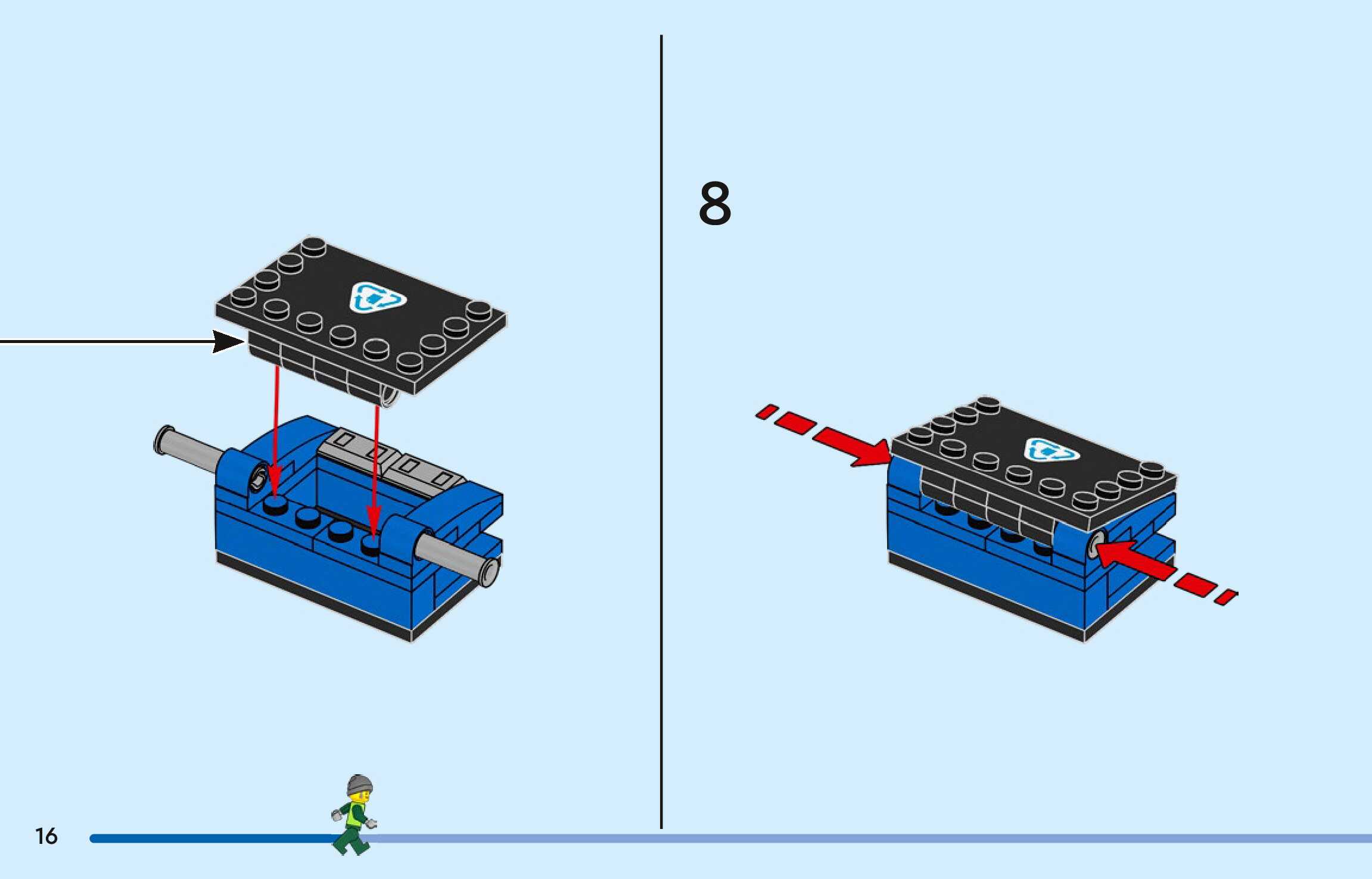 8

16