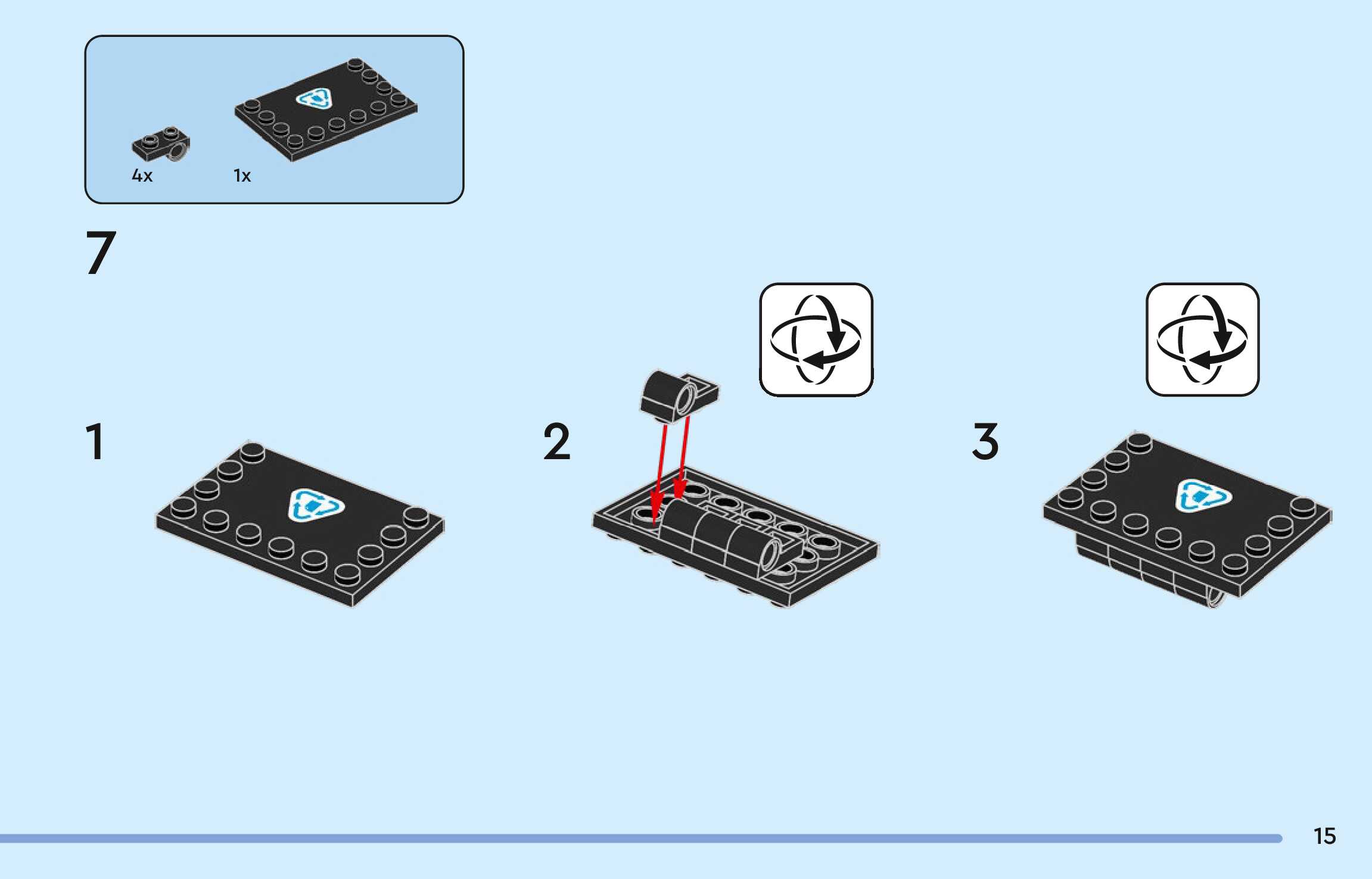 4x
1x

7

1

2

3

15