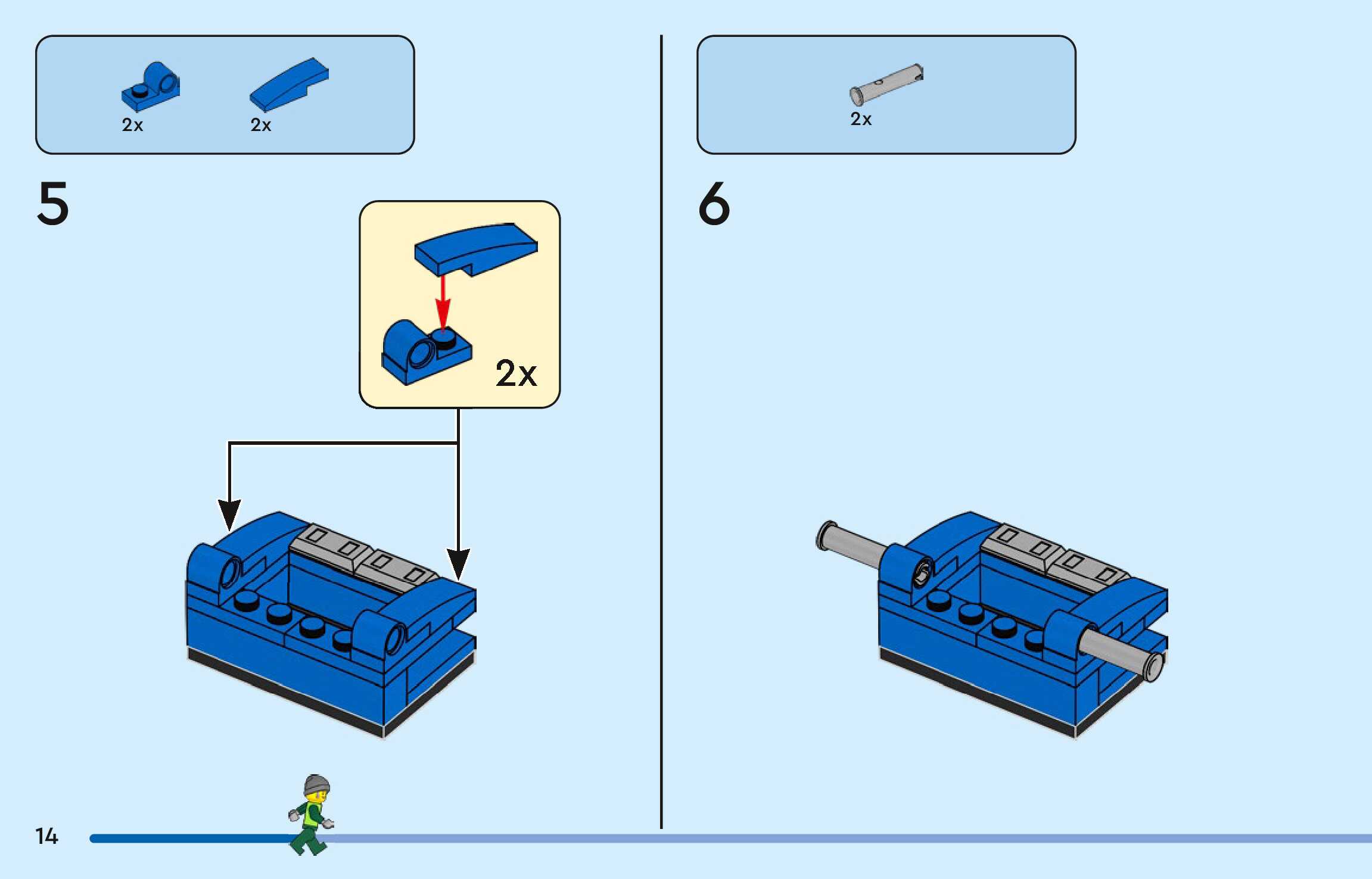 2x 2x

5

2x

2x

6

14