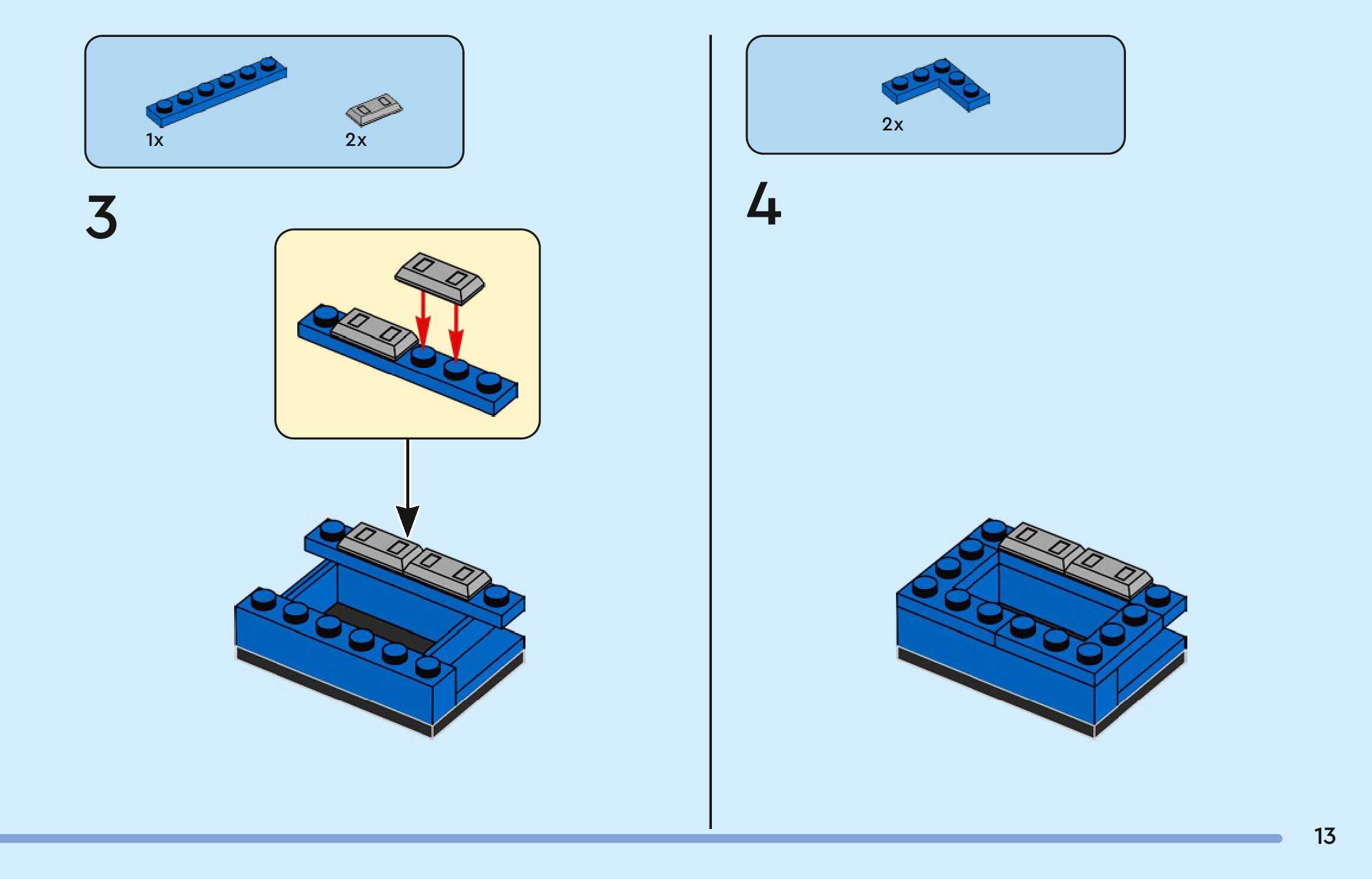 1x

2x

3

2x

4

13