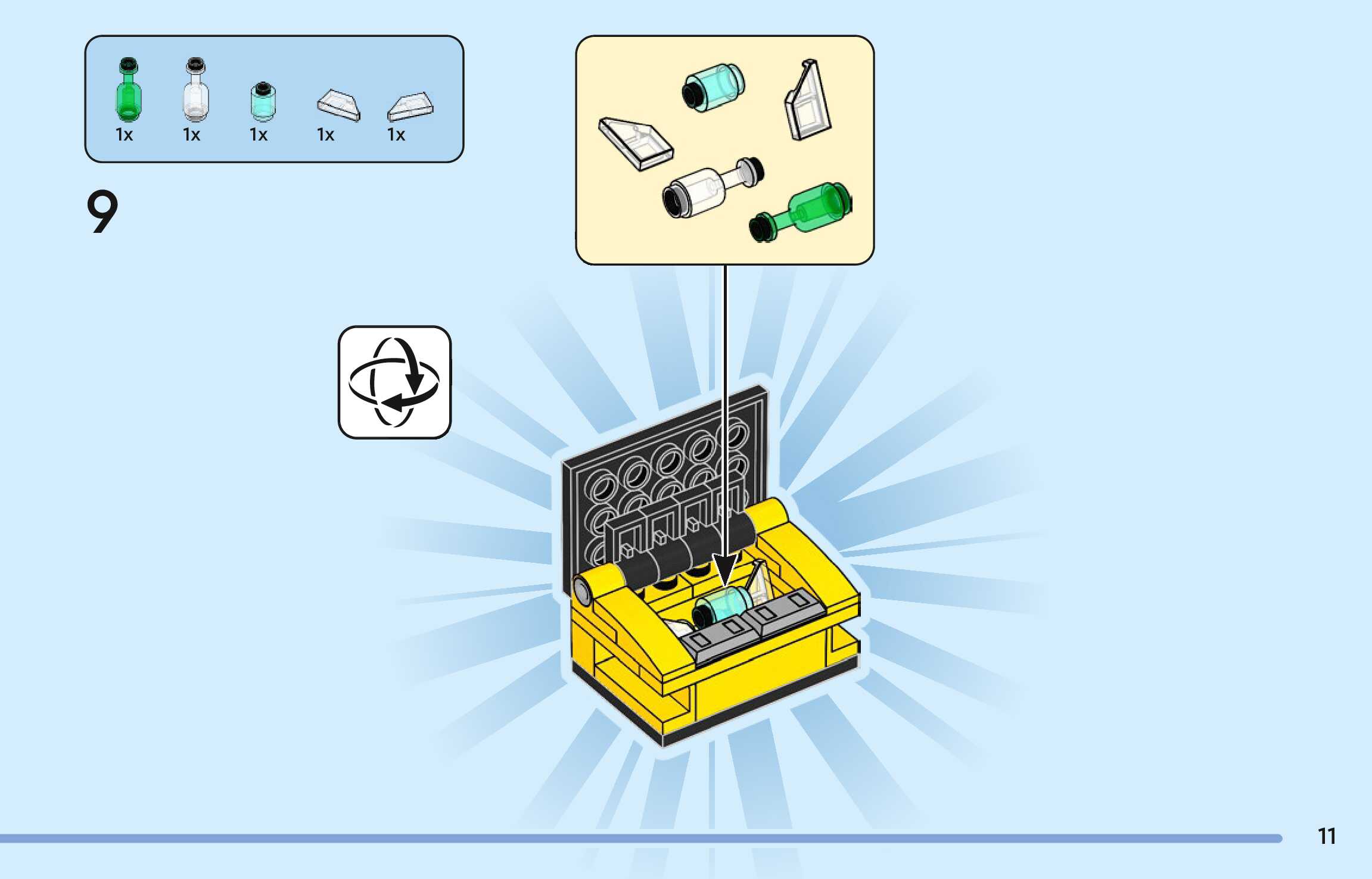 1x 1x 1x 1x 1x

9

11