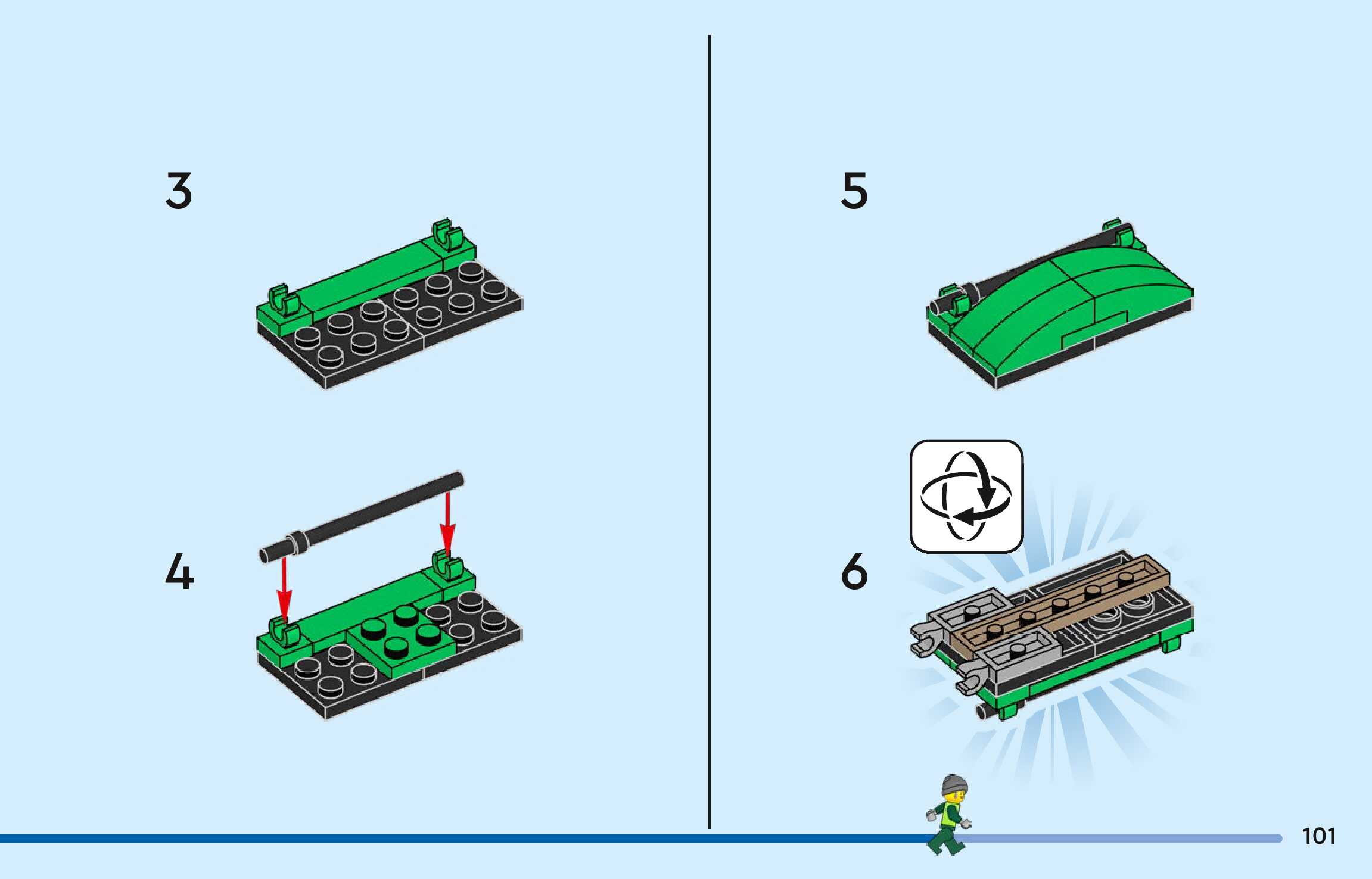 3

4

5

6

101