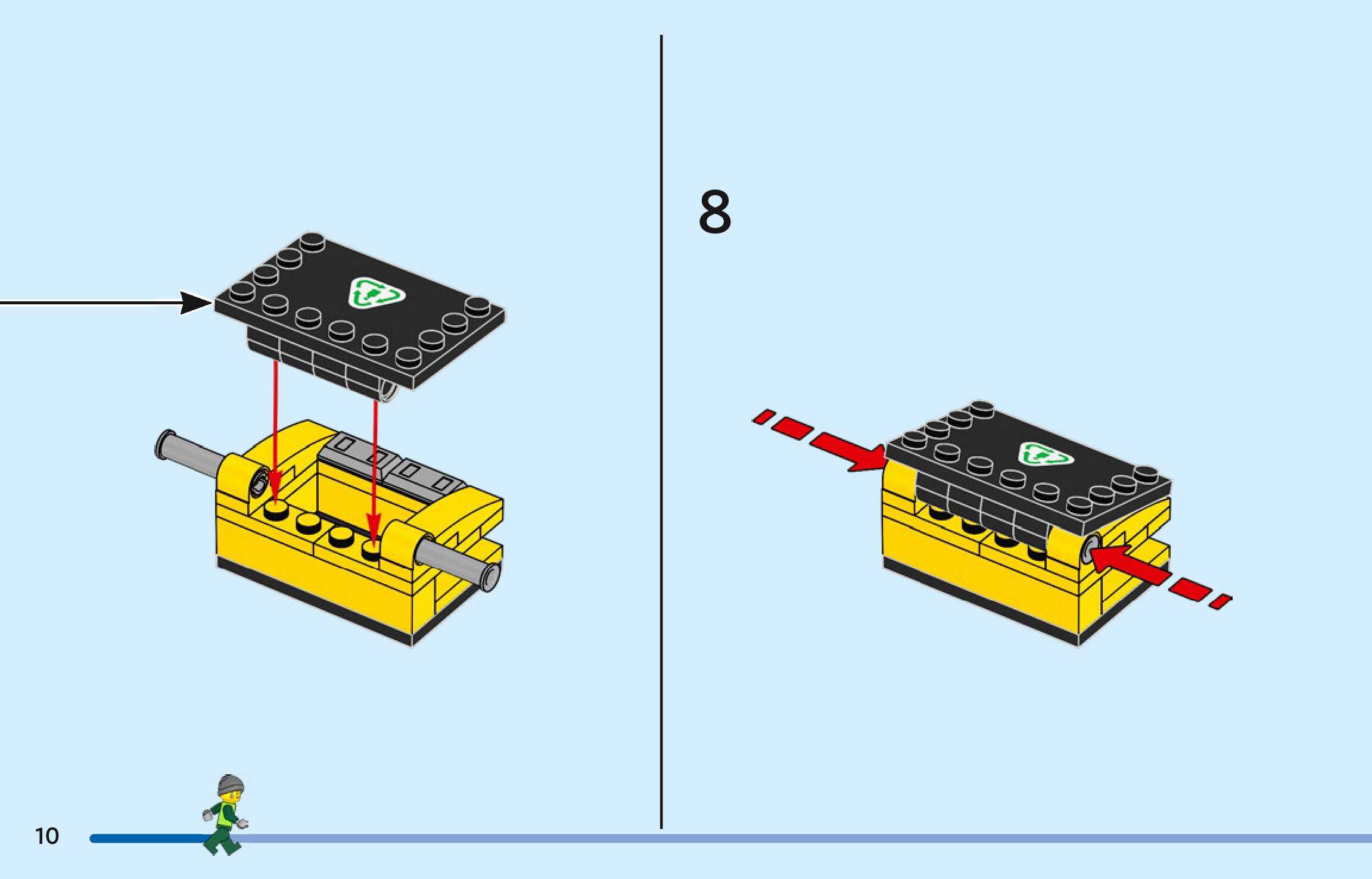 8

10