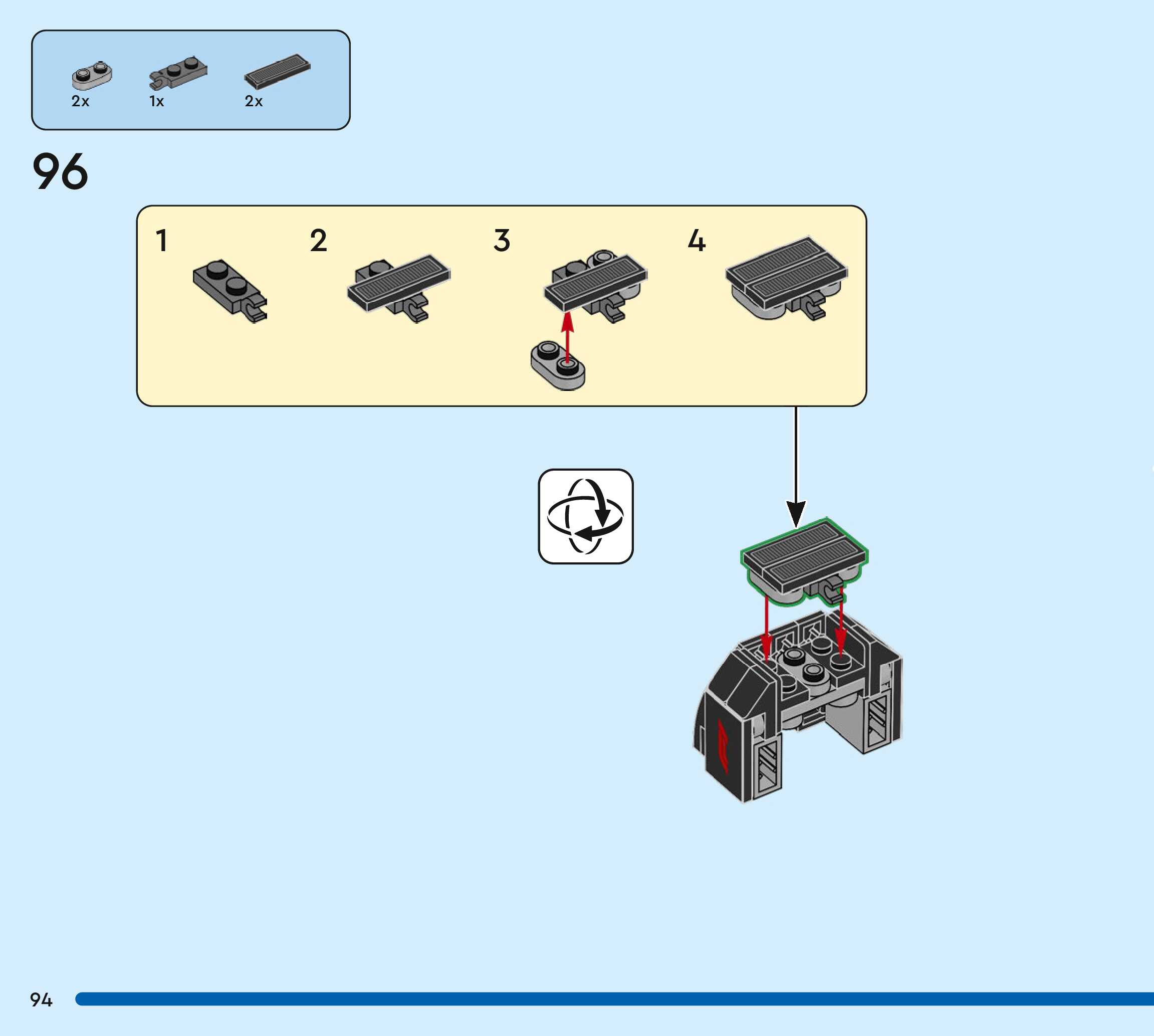 2x 1x 2x

96

1 2 3 4

94