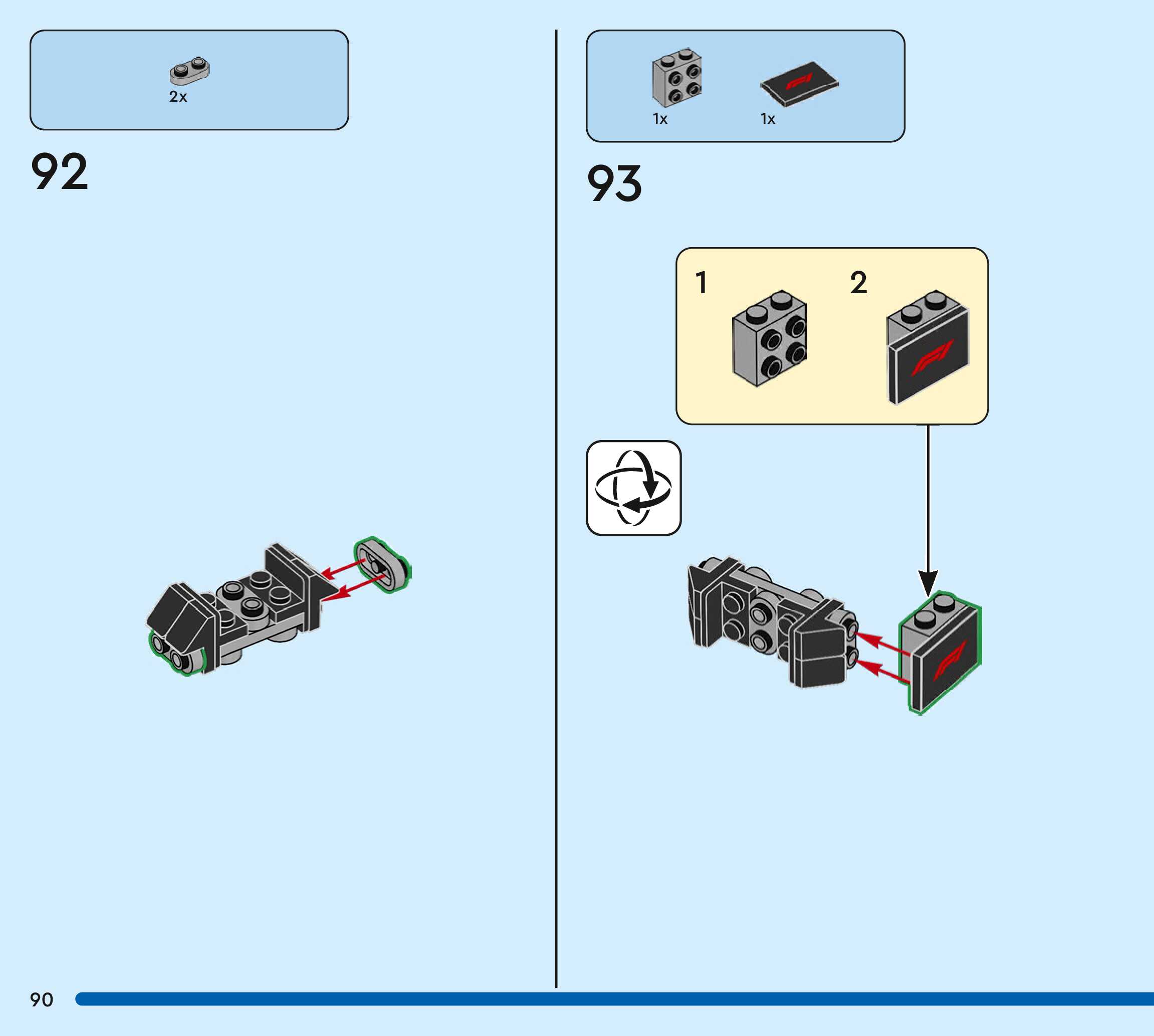 2x

92

1x

1x

93

1

2

90