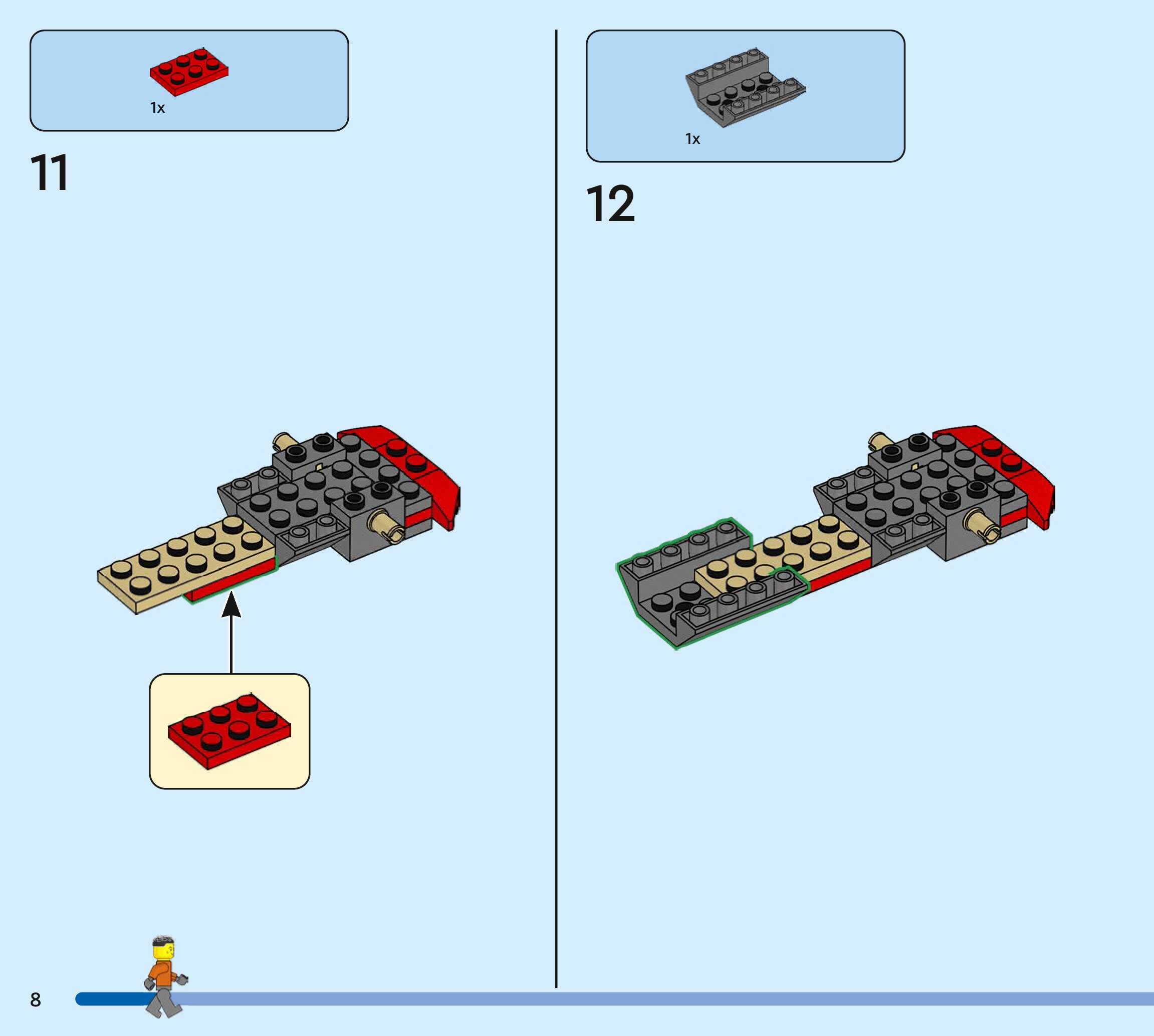 1x

11

1x

12

8