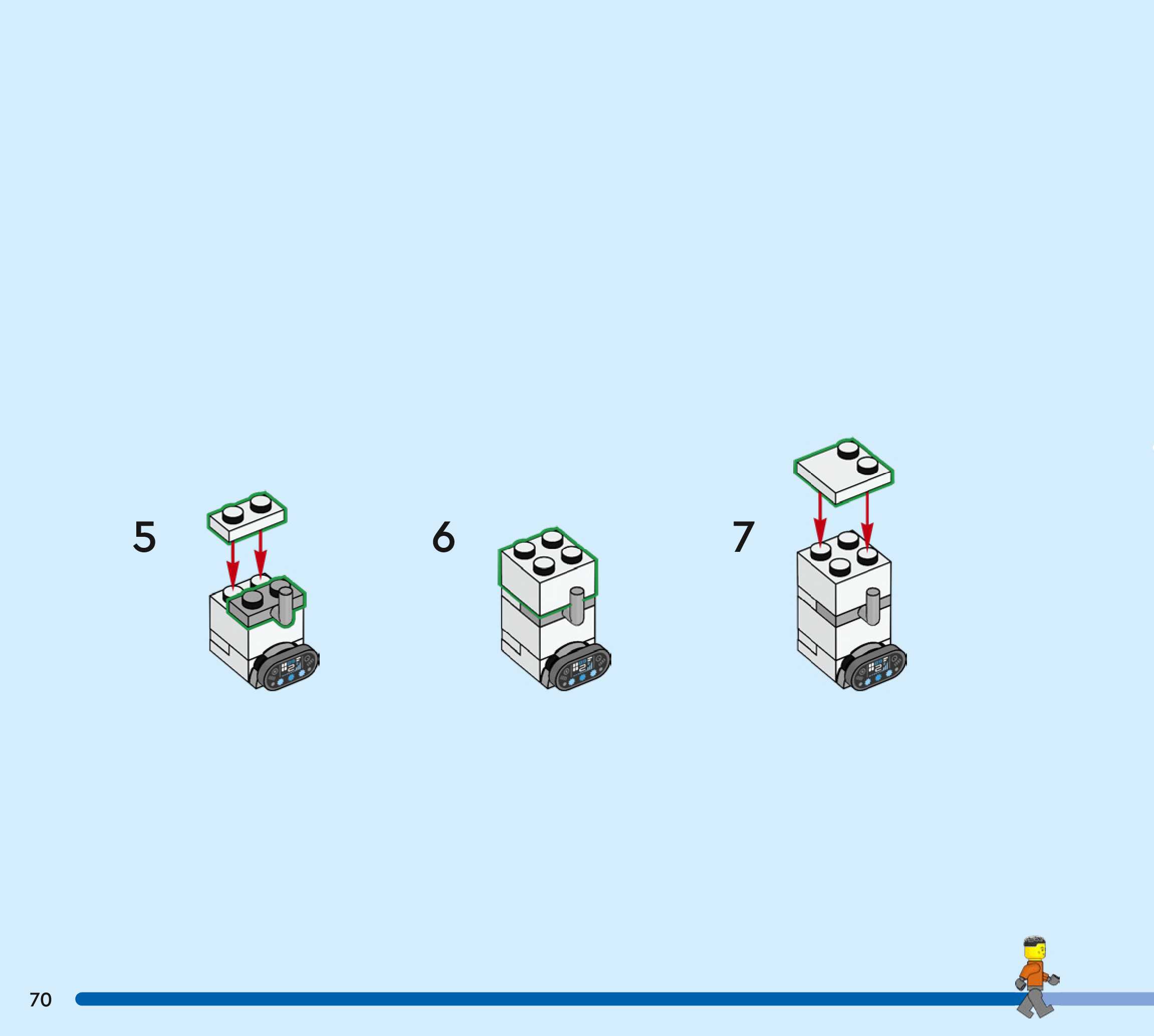 5

6

7

70