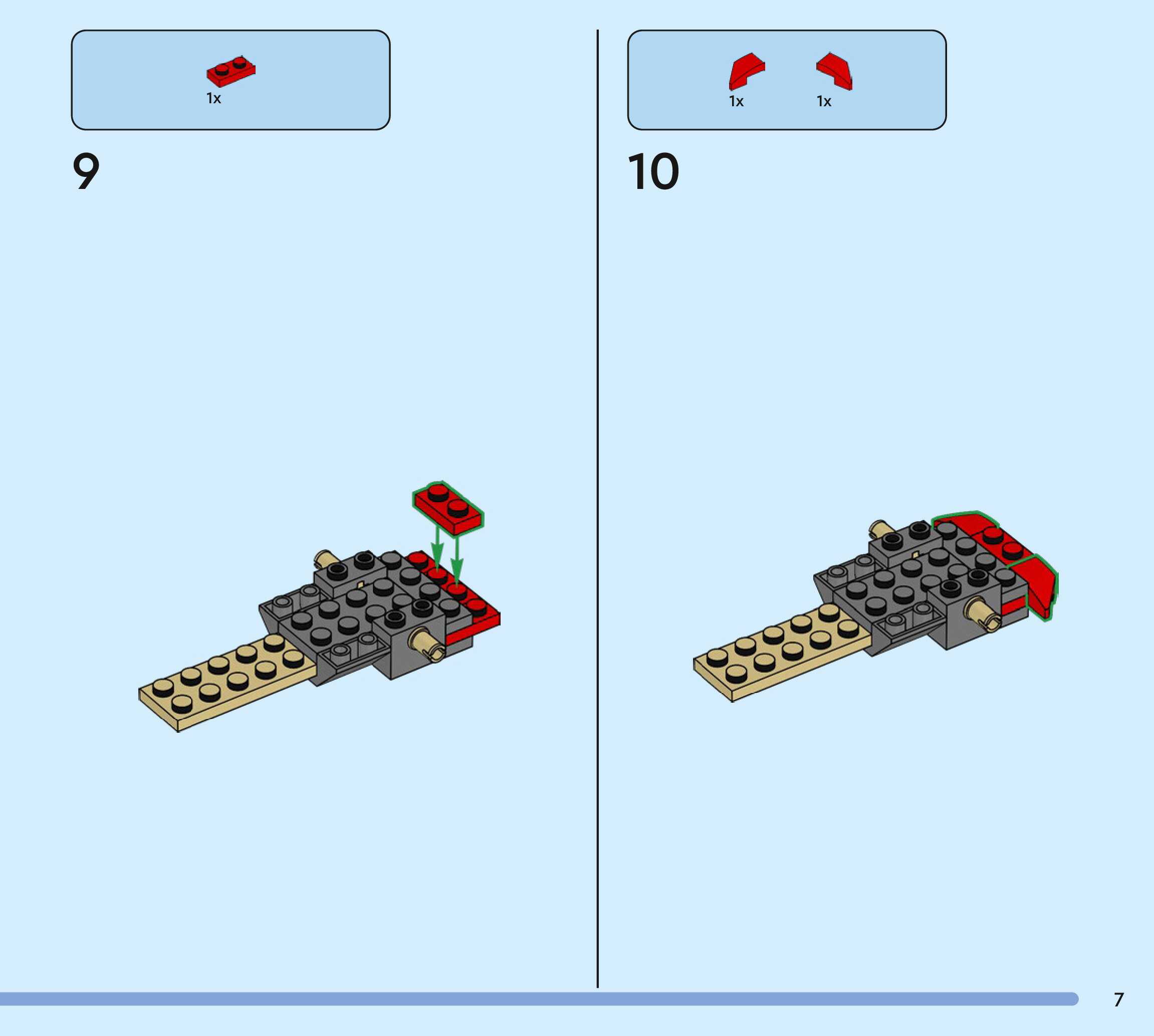 1x

9

1x 1x

10

7