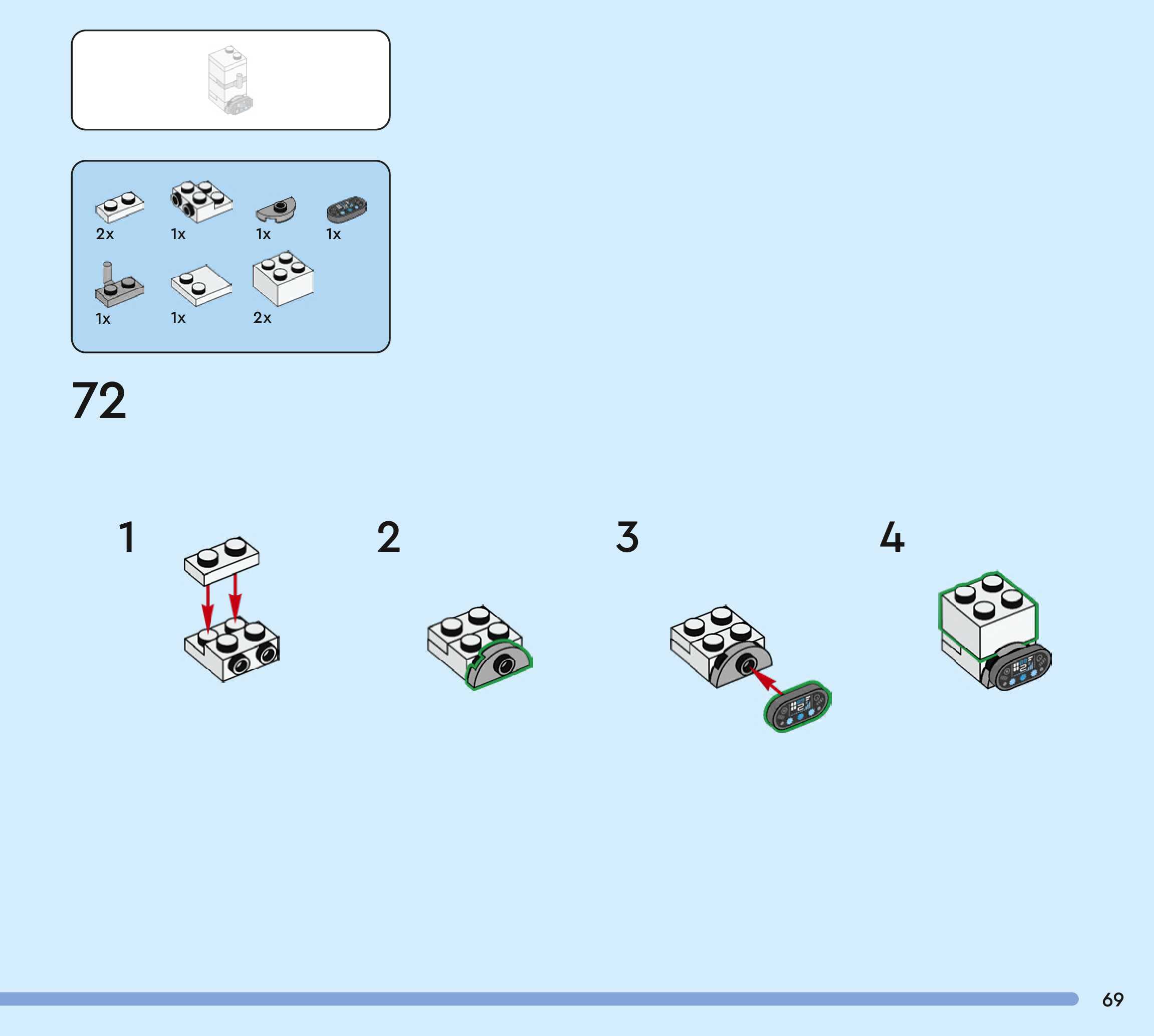 2x
1x
1x
1x
1x
1x
2x

72

1

2

3

4

69