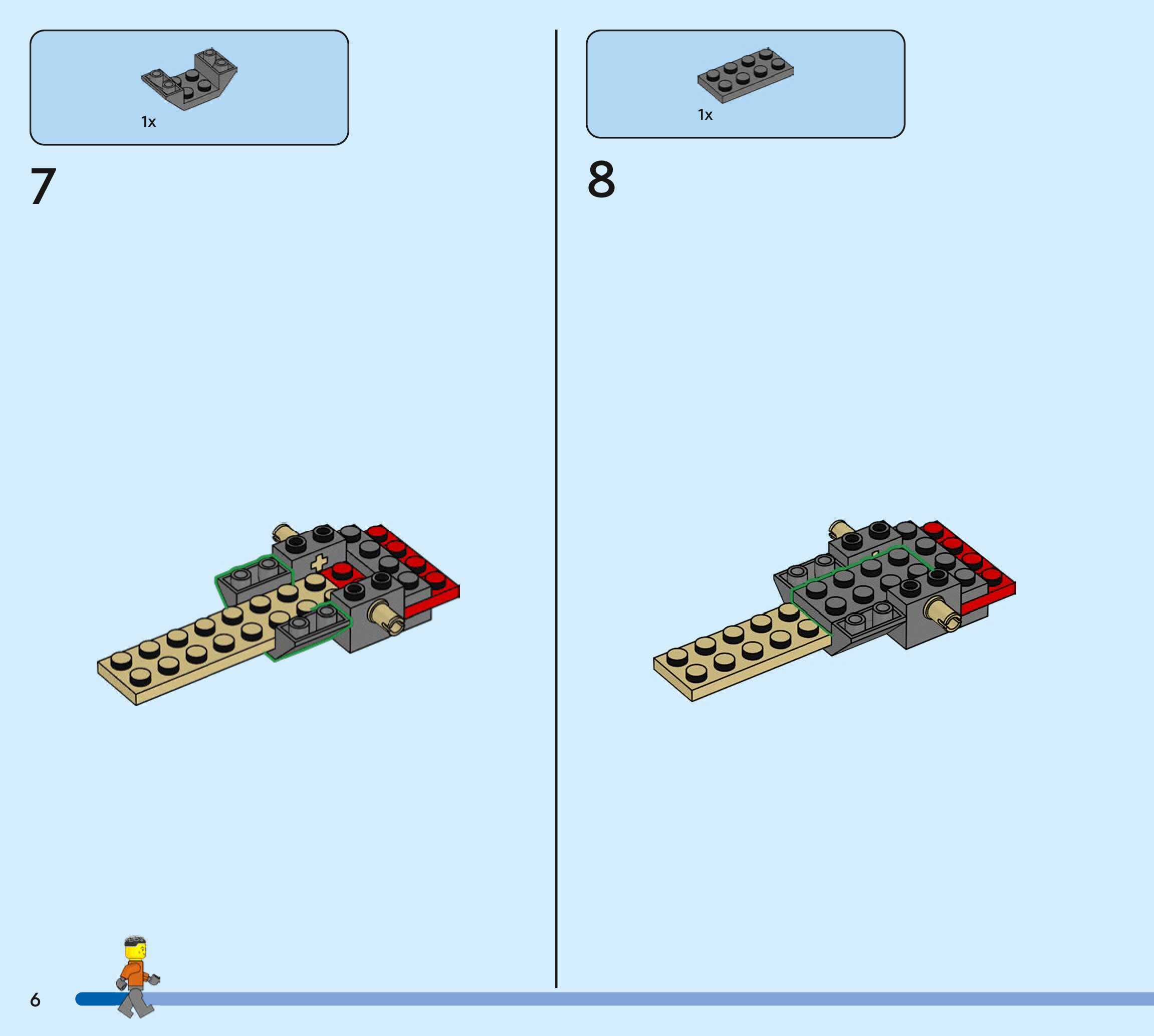 1x

7

1x

8

6