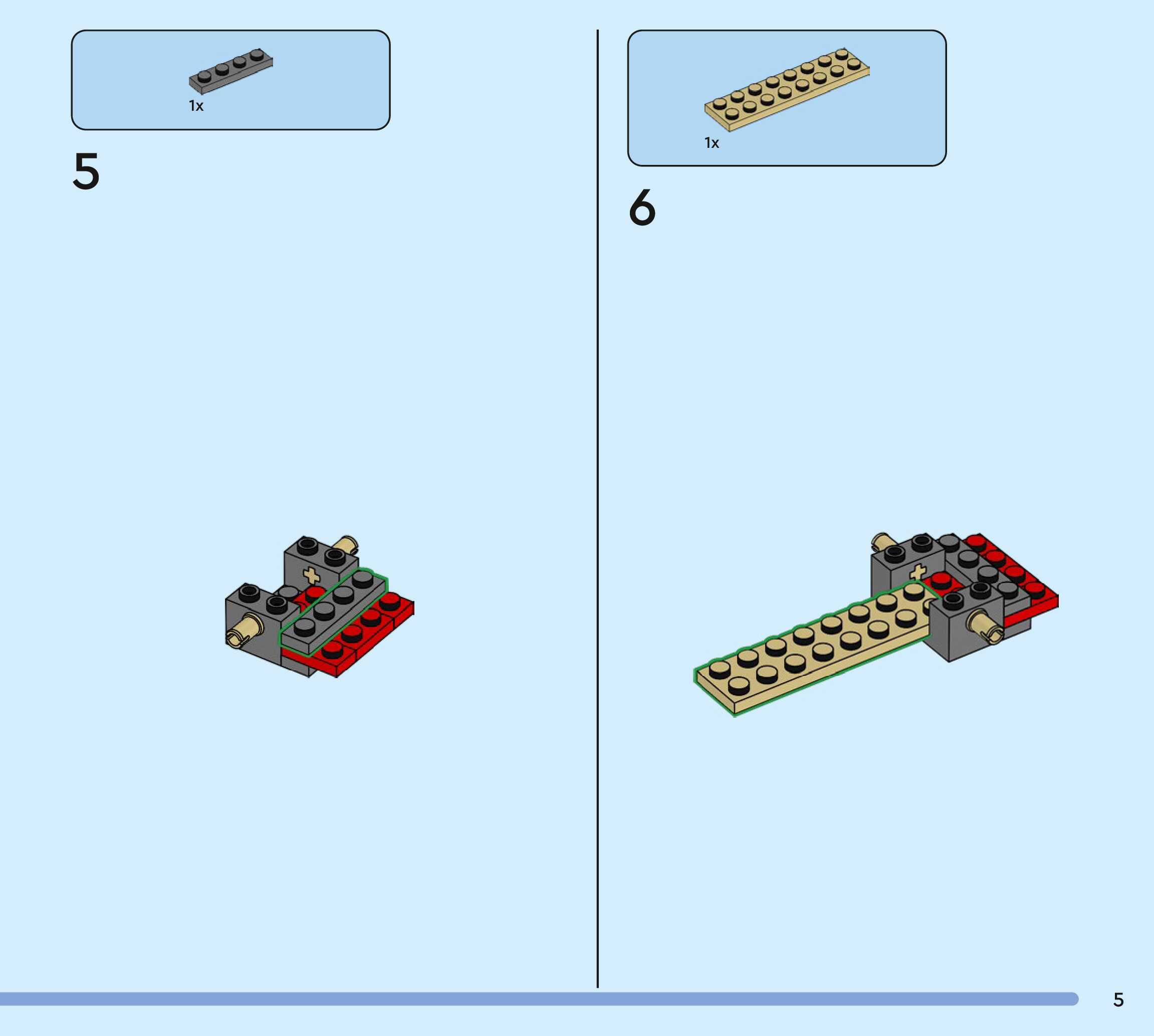 1x

5

1x

6

5