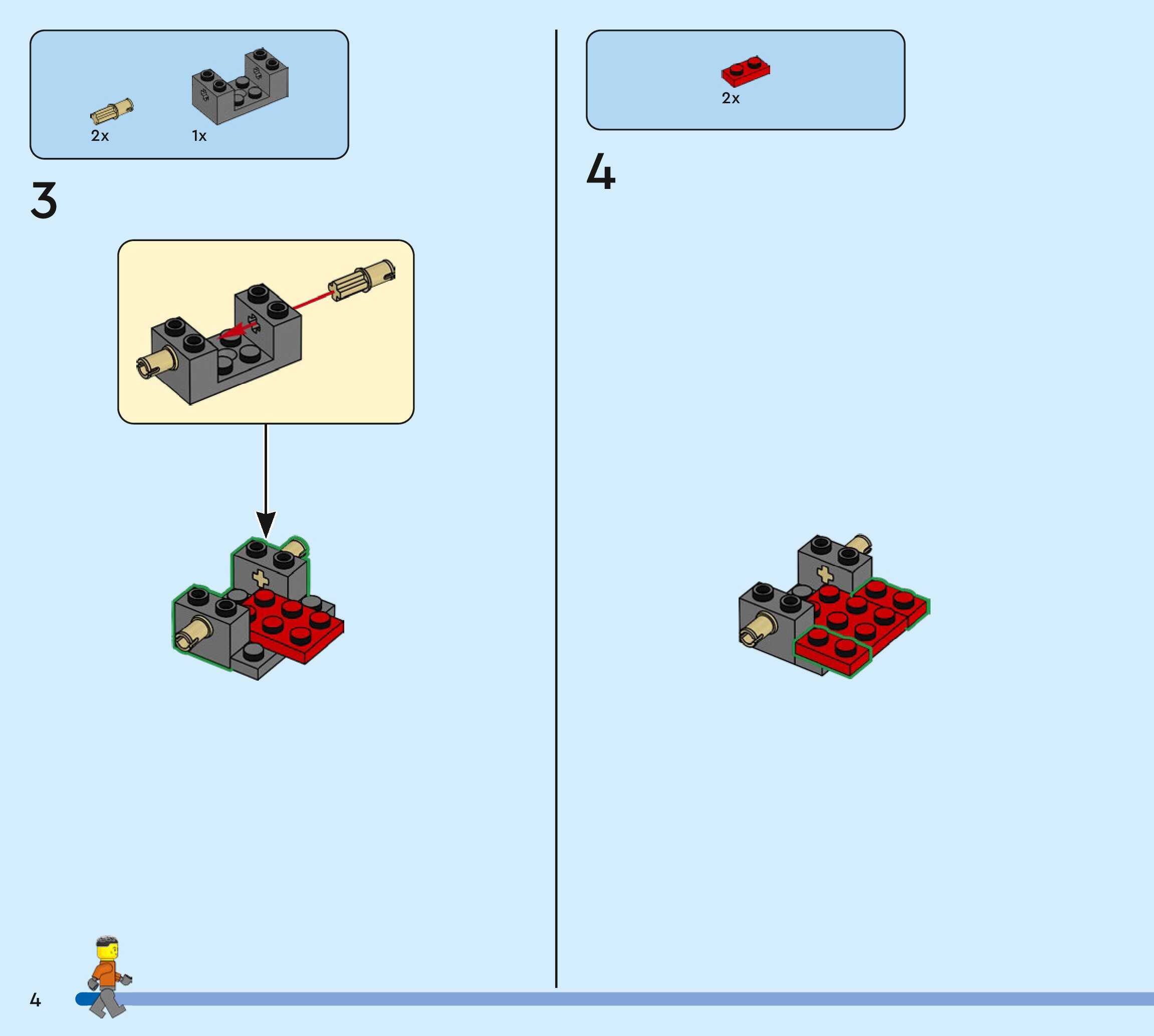 2x
1x

3

2x

4

4