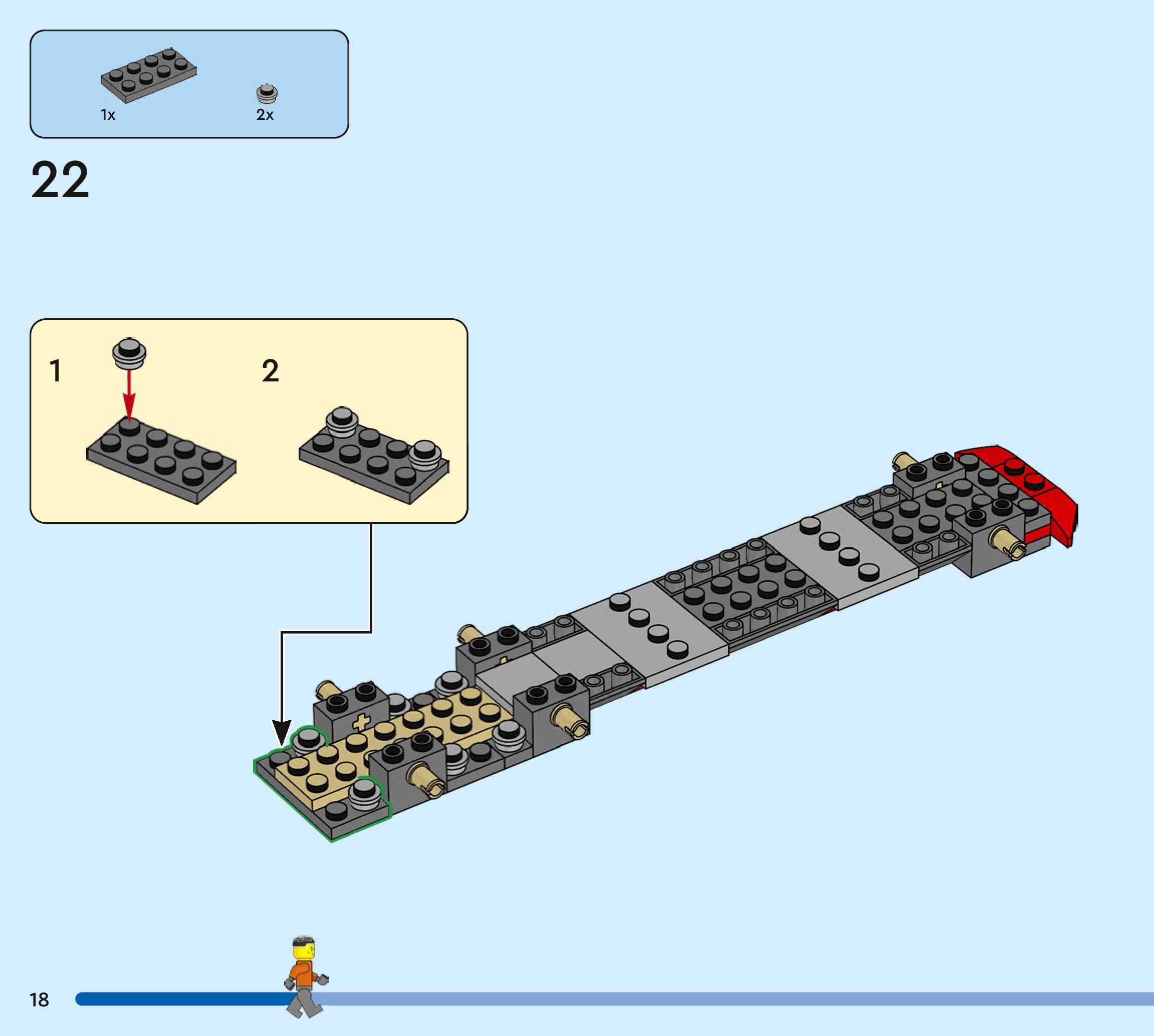 1x
2x

22

1

2

18