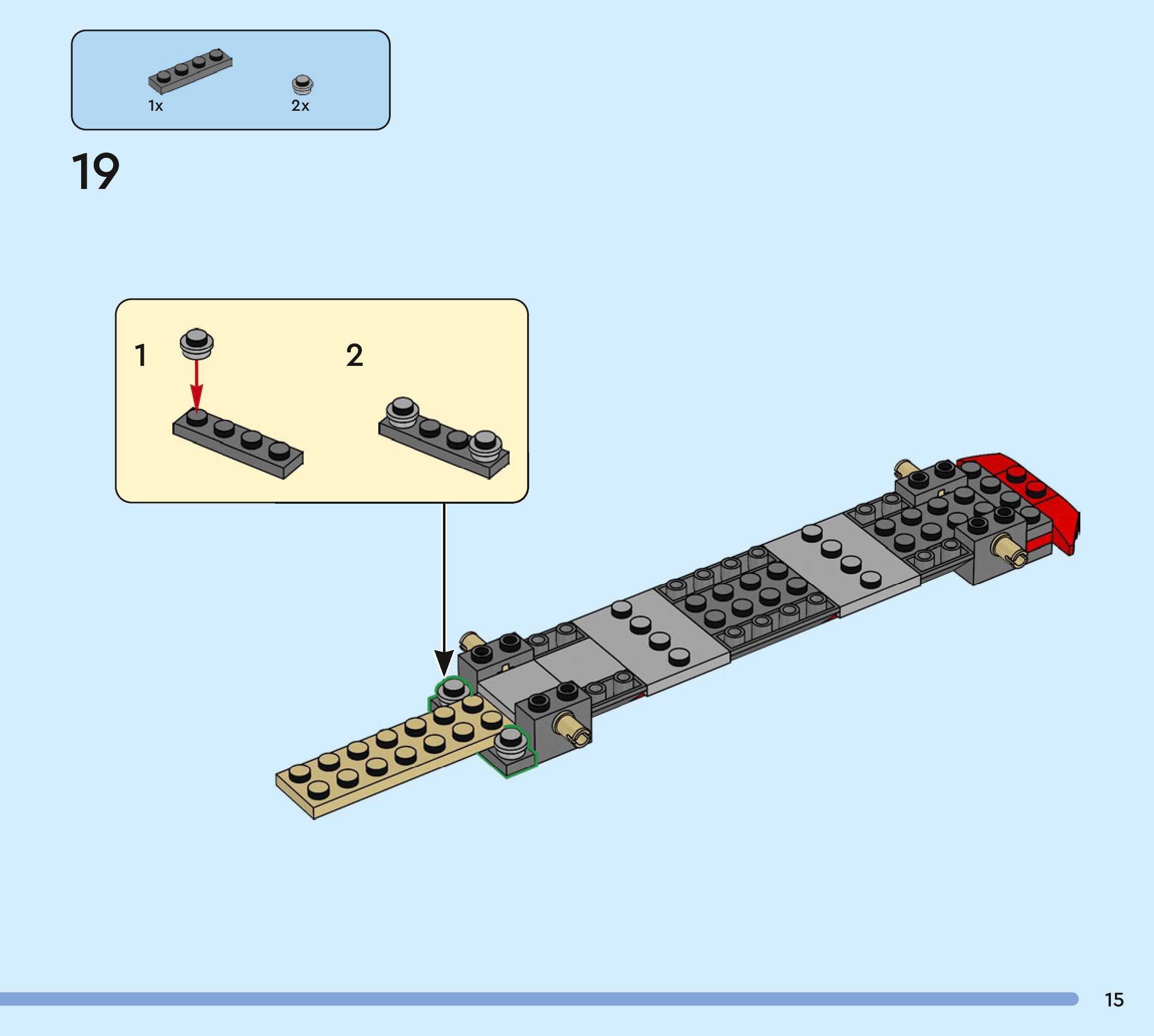 1x
2x

19

1

2

15