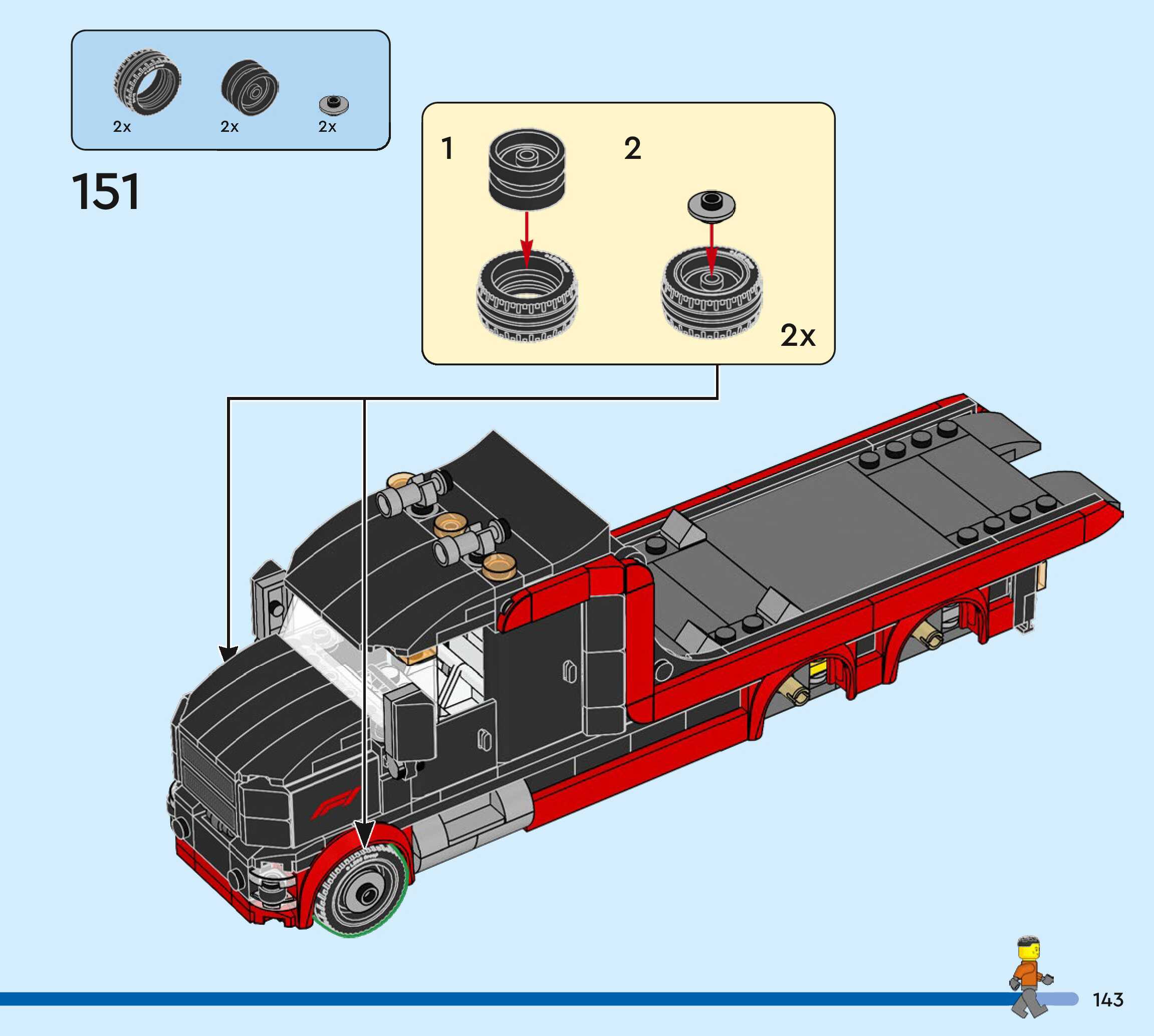 2x
2x
2x

151

1

2

2x

143