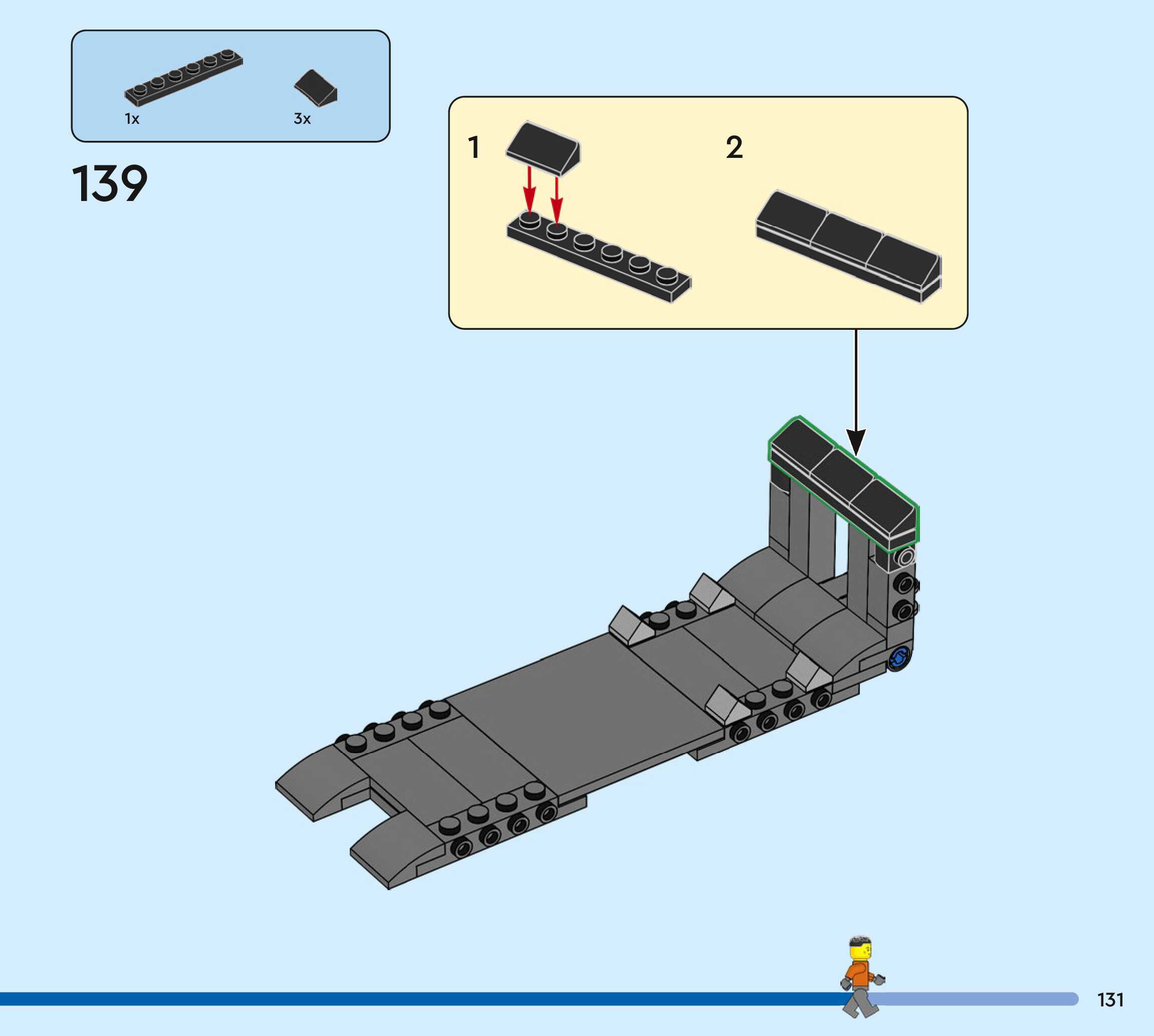 1x
3x

139

1
2

131