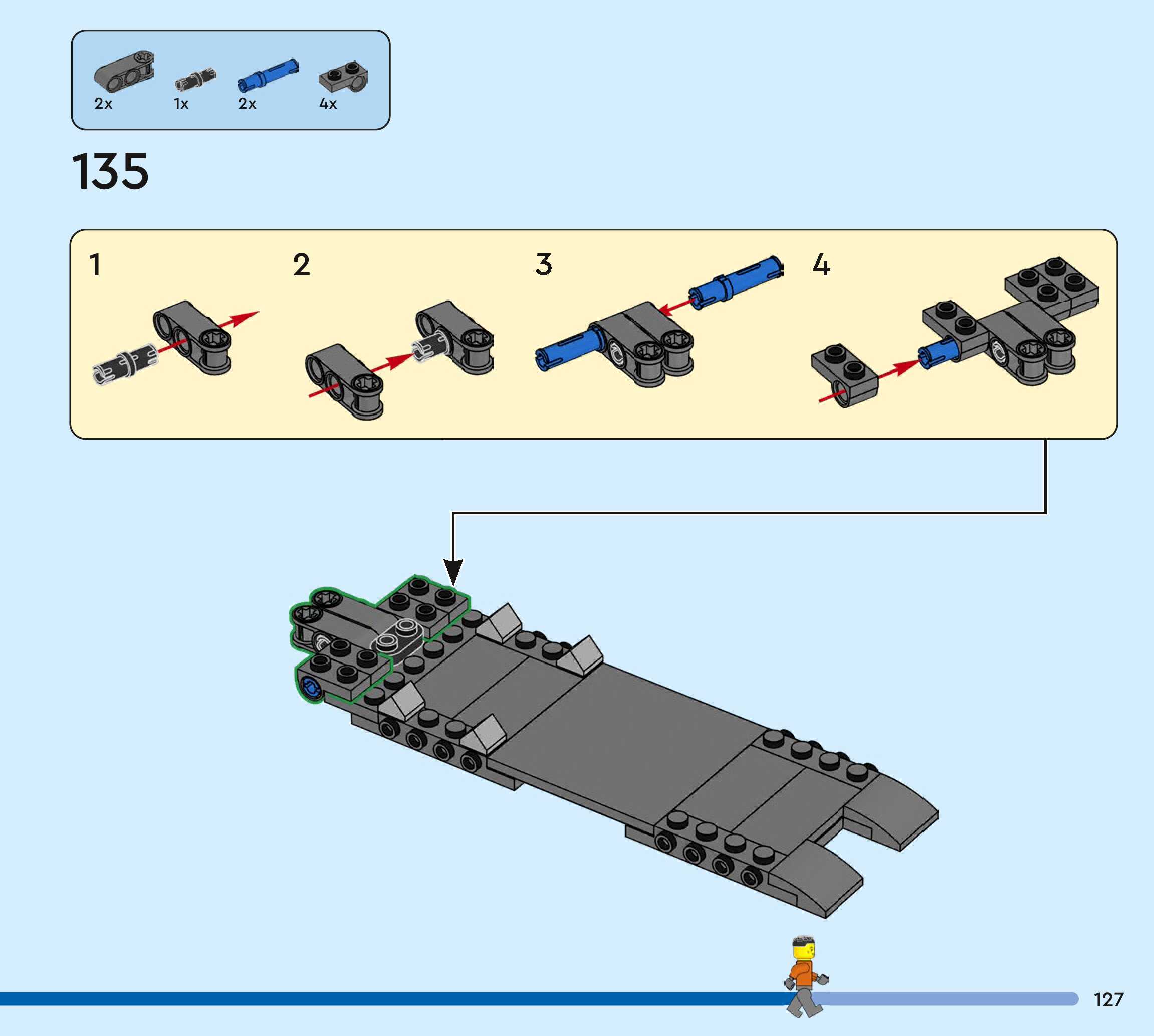 2x 1x 2x 4x

135

1

2

3

4

127