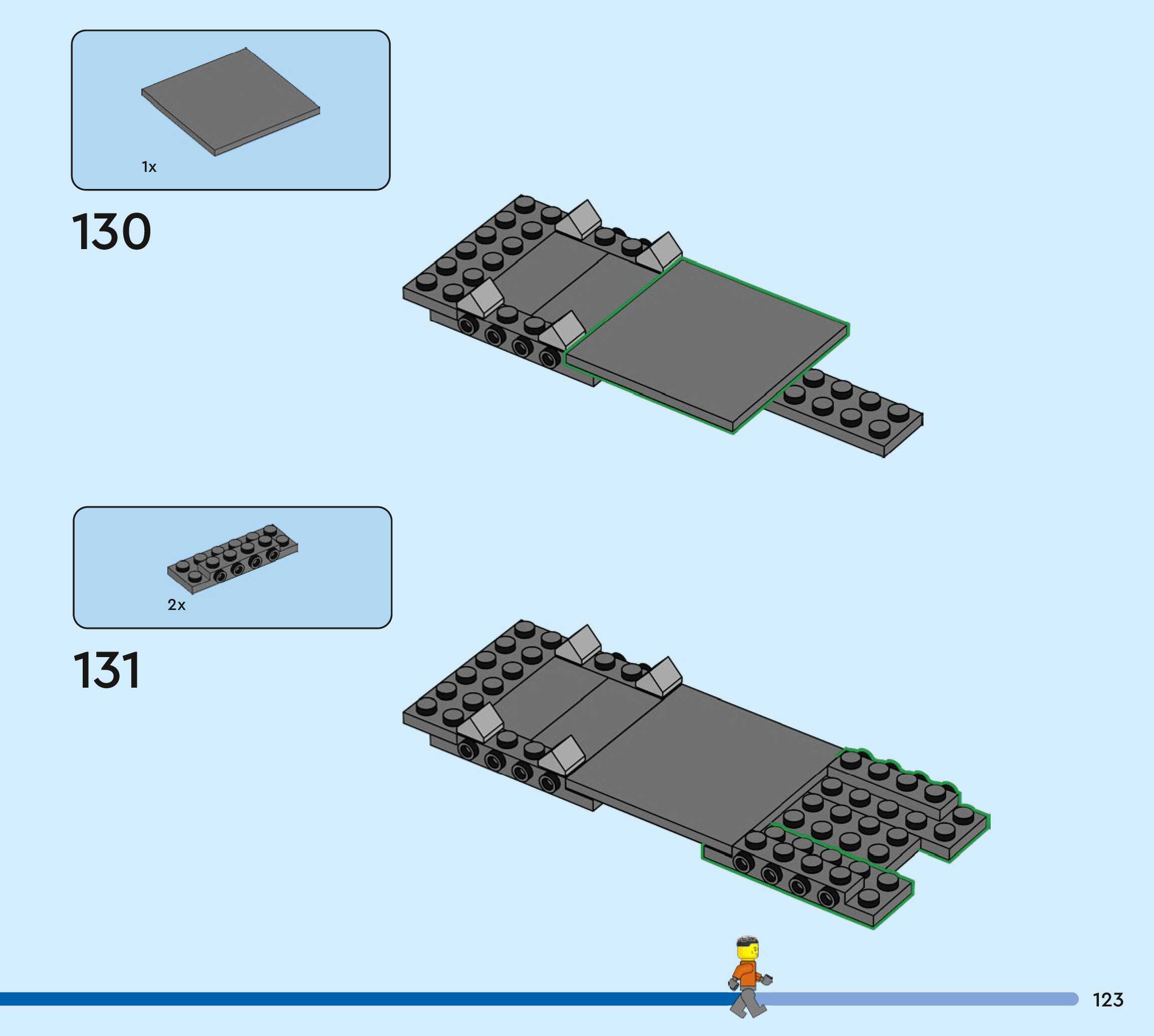 1x

130

2x

131

123