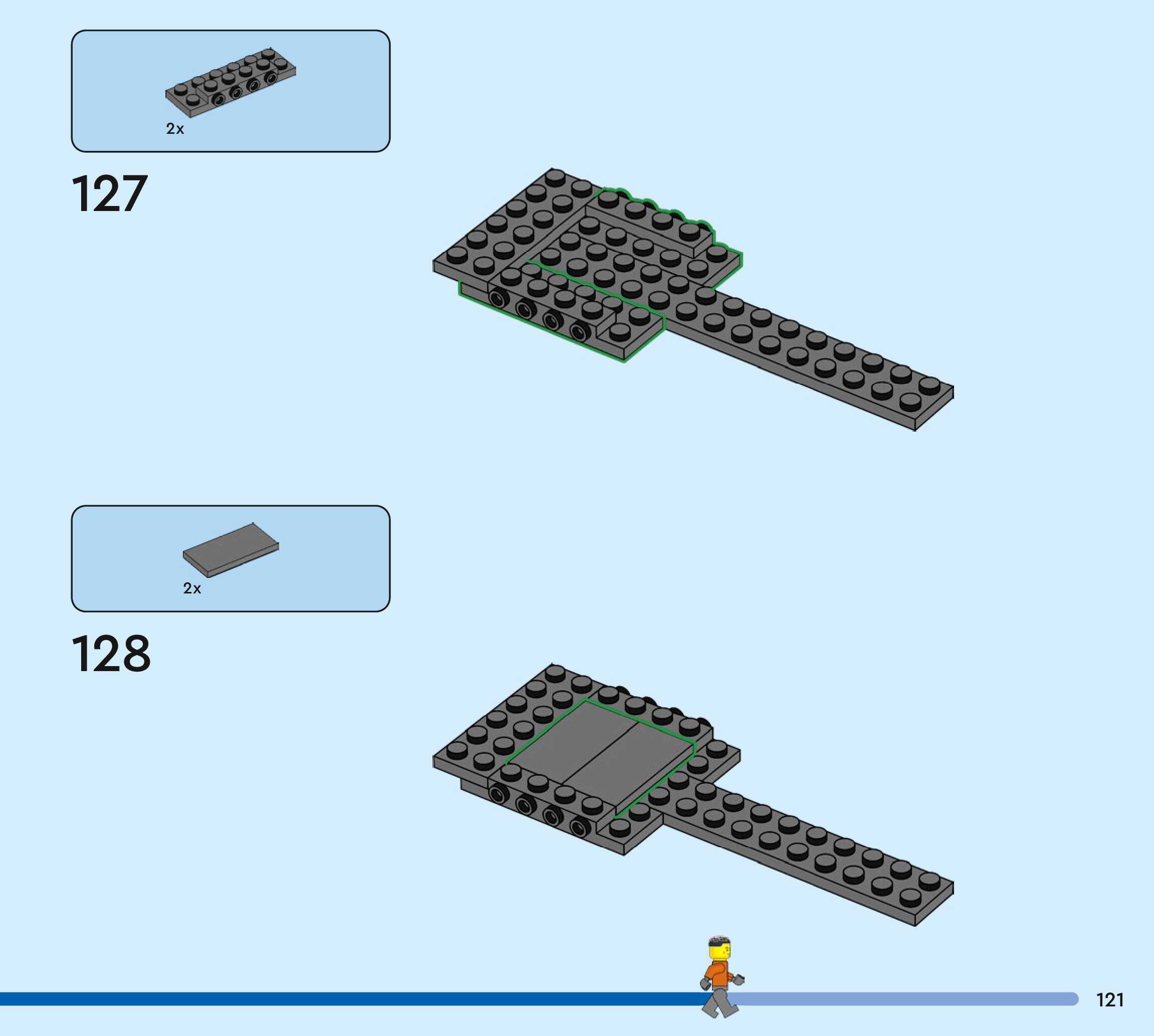 2x

127

2x

128

121