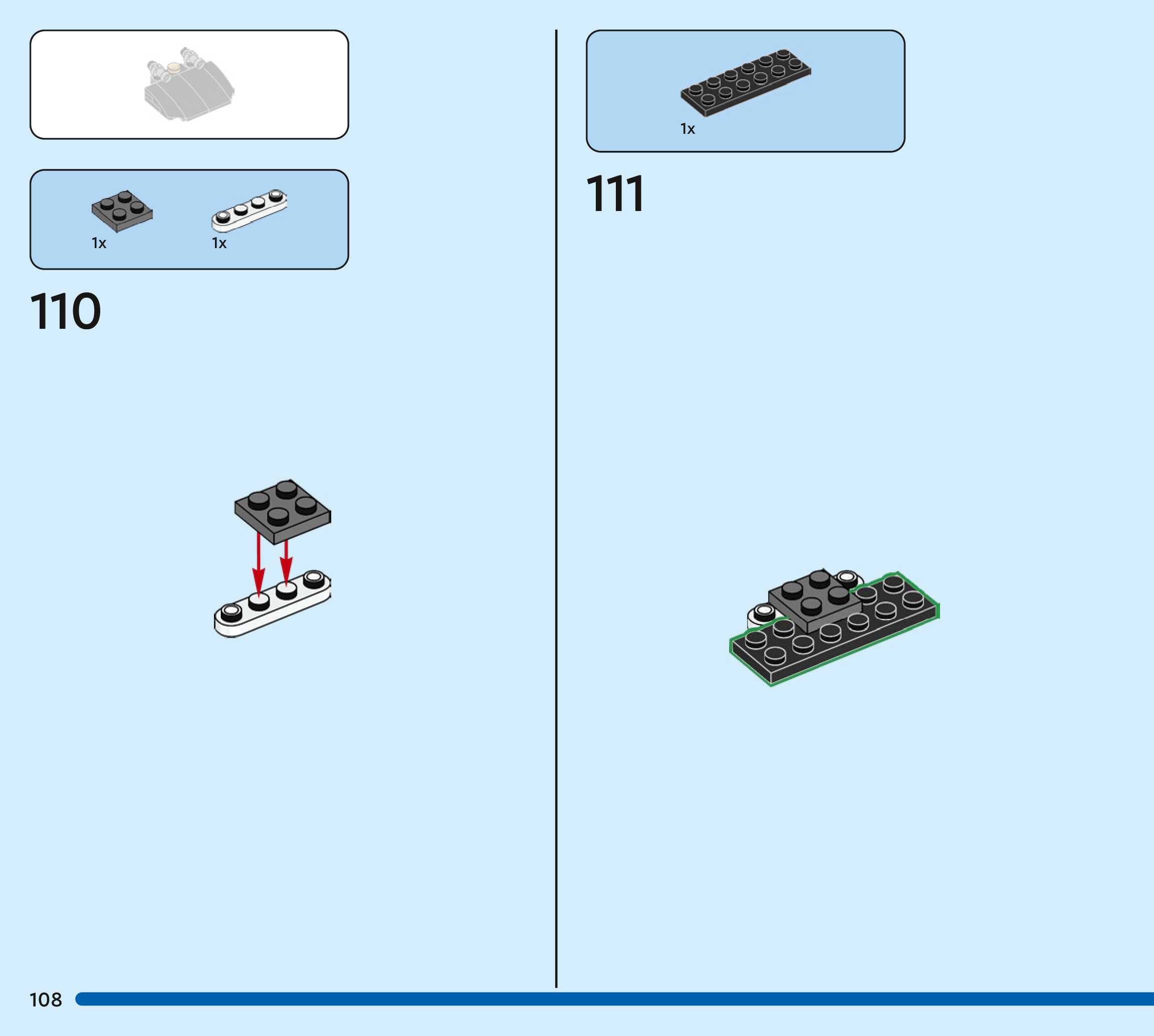 1x

1x

110

1x

111

108