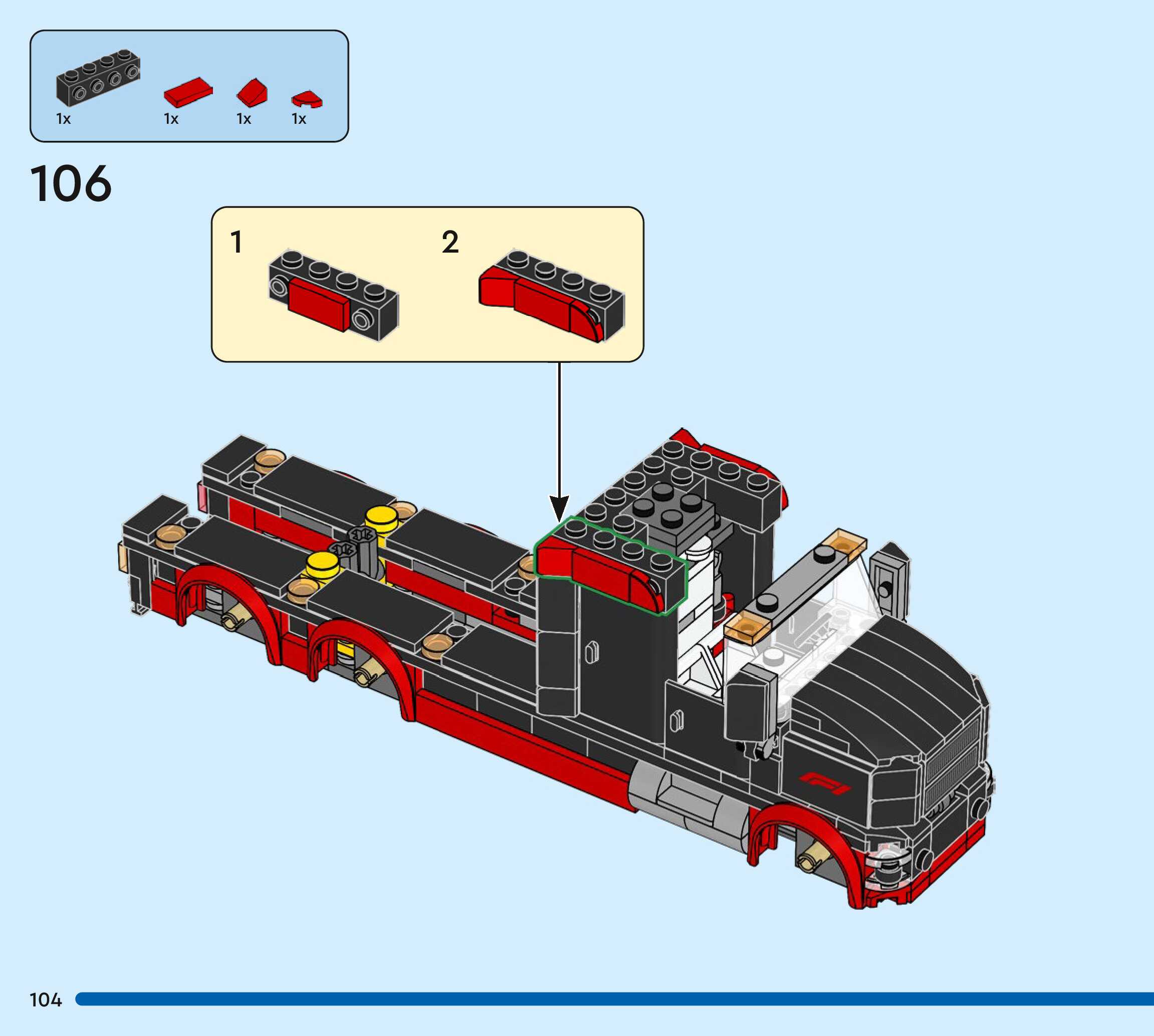 1x 1x 1x 1x

106

1

2

104