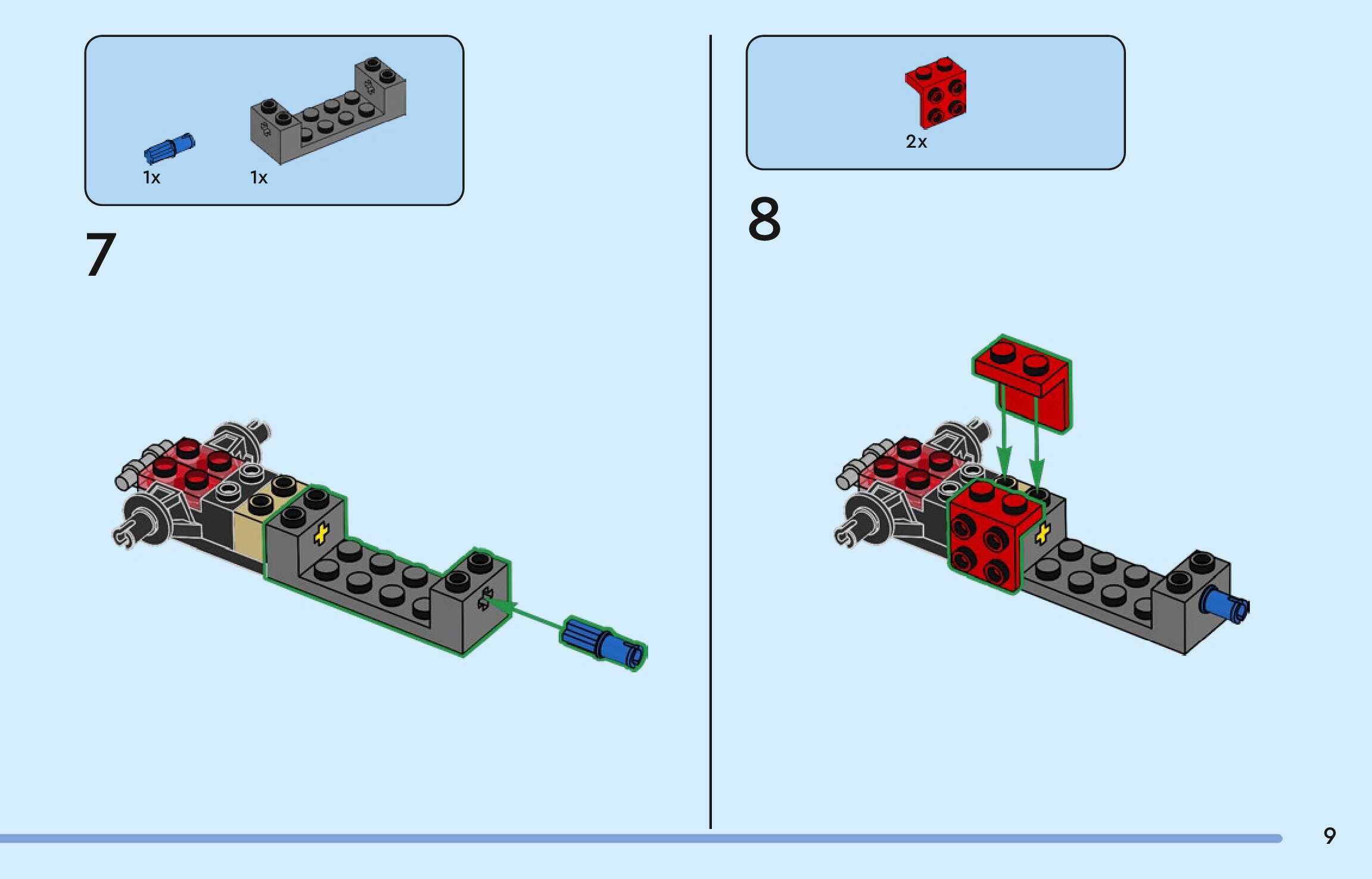 1x 1x

7

2x

8

9