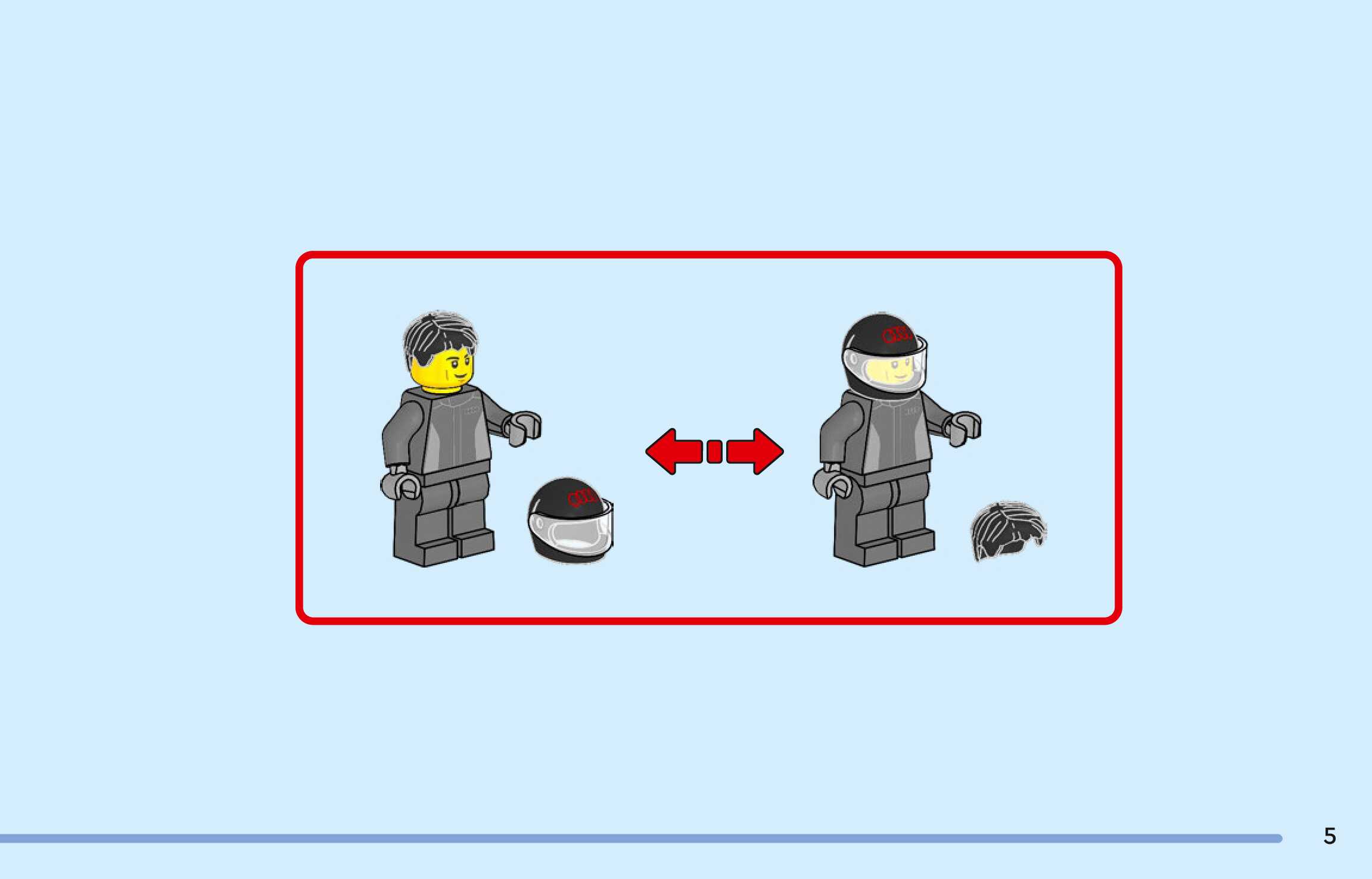 5