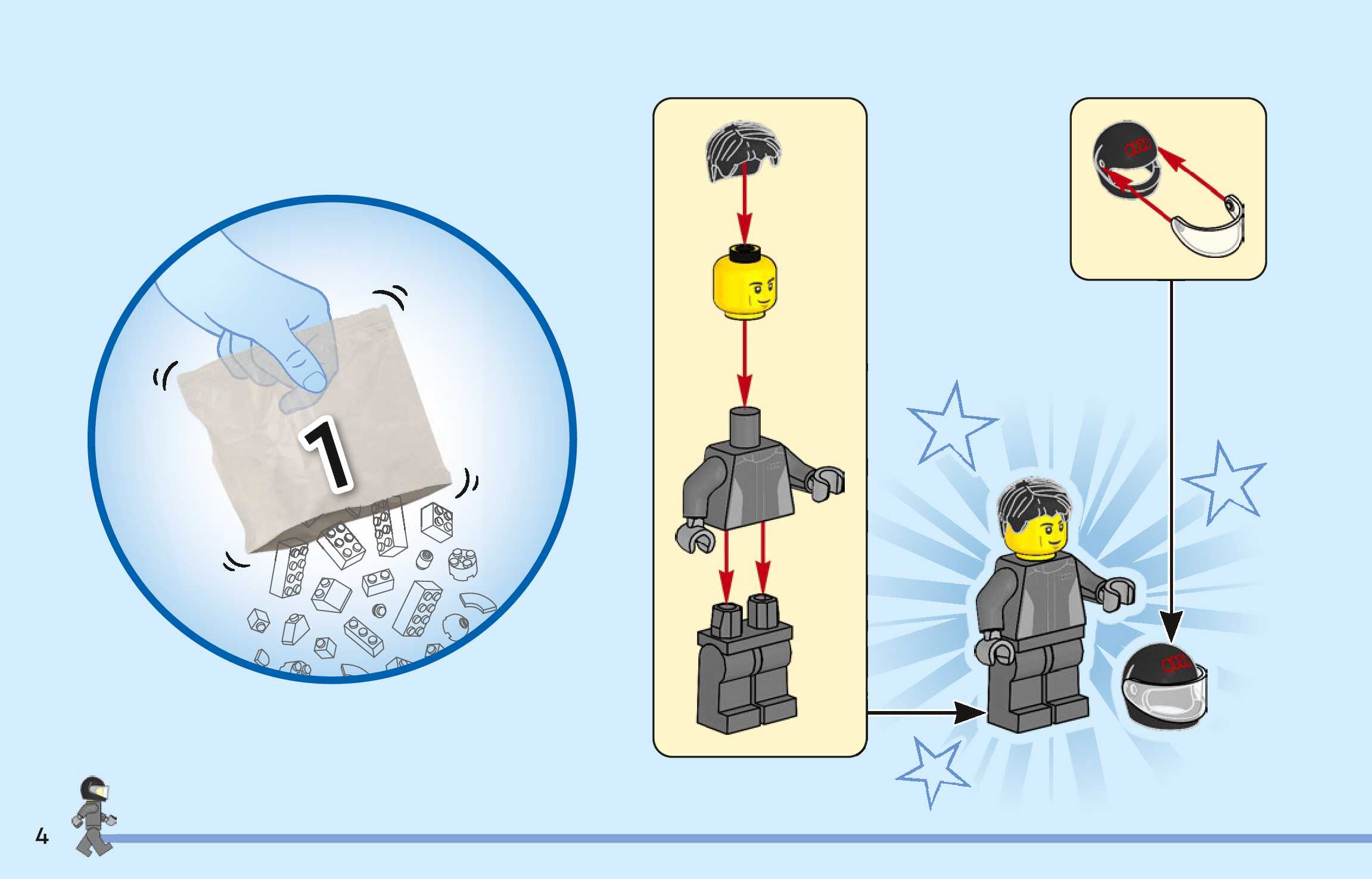 1

4