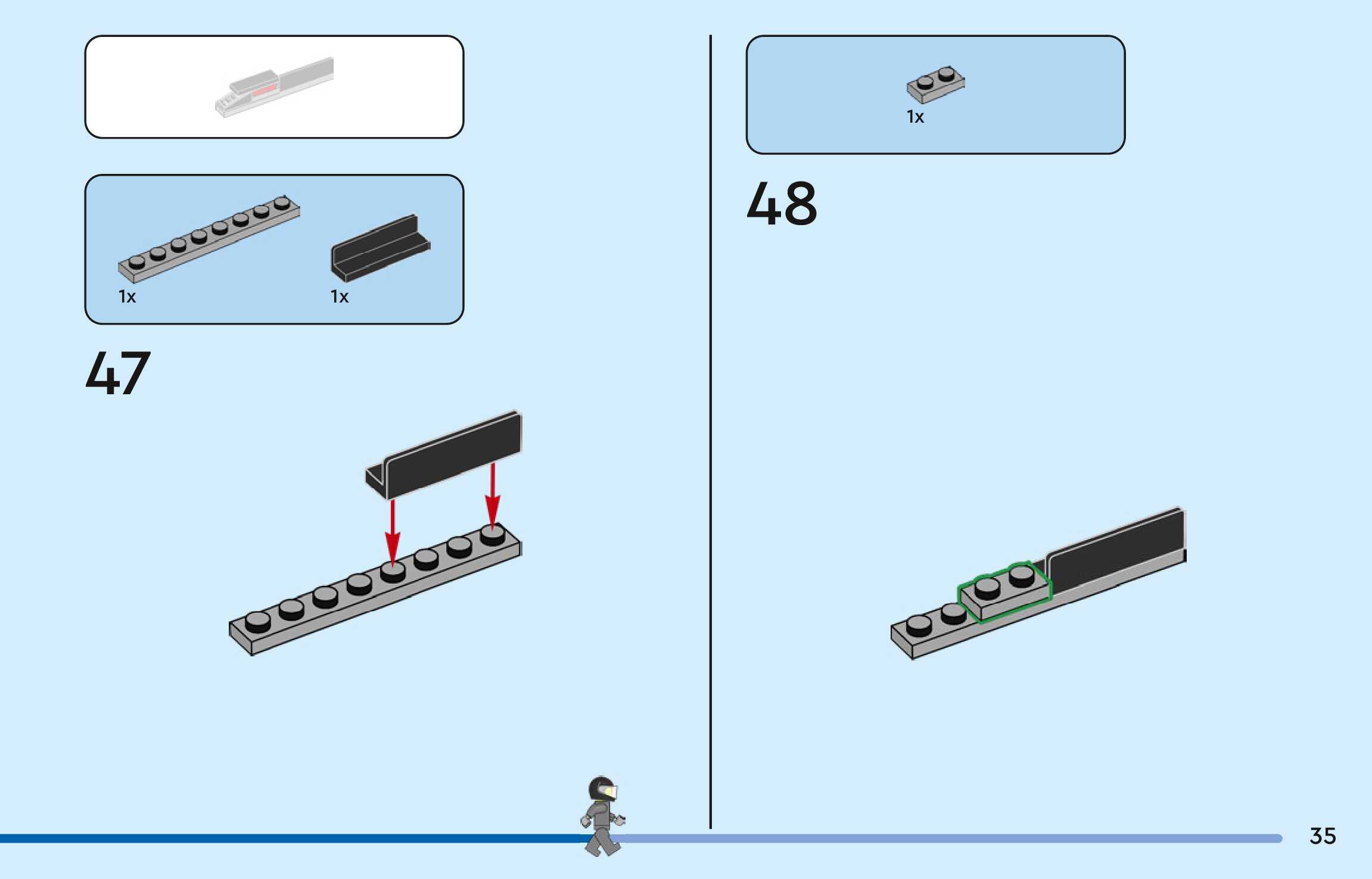 1x

1x

47

1x

48

35